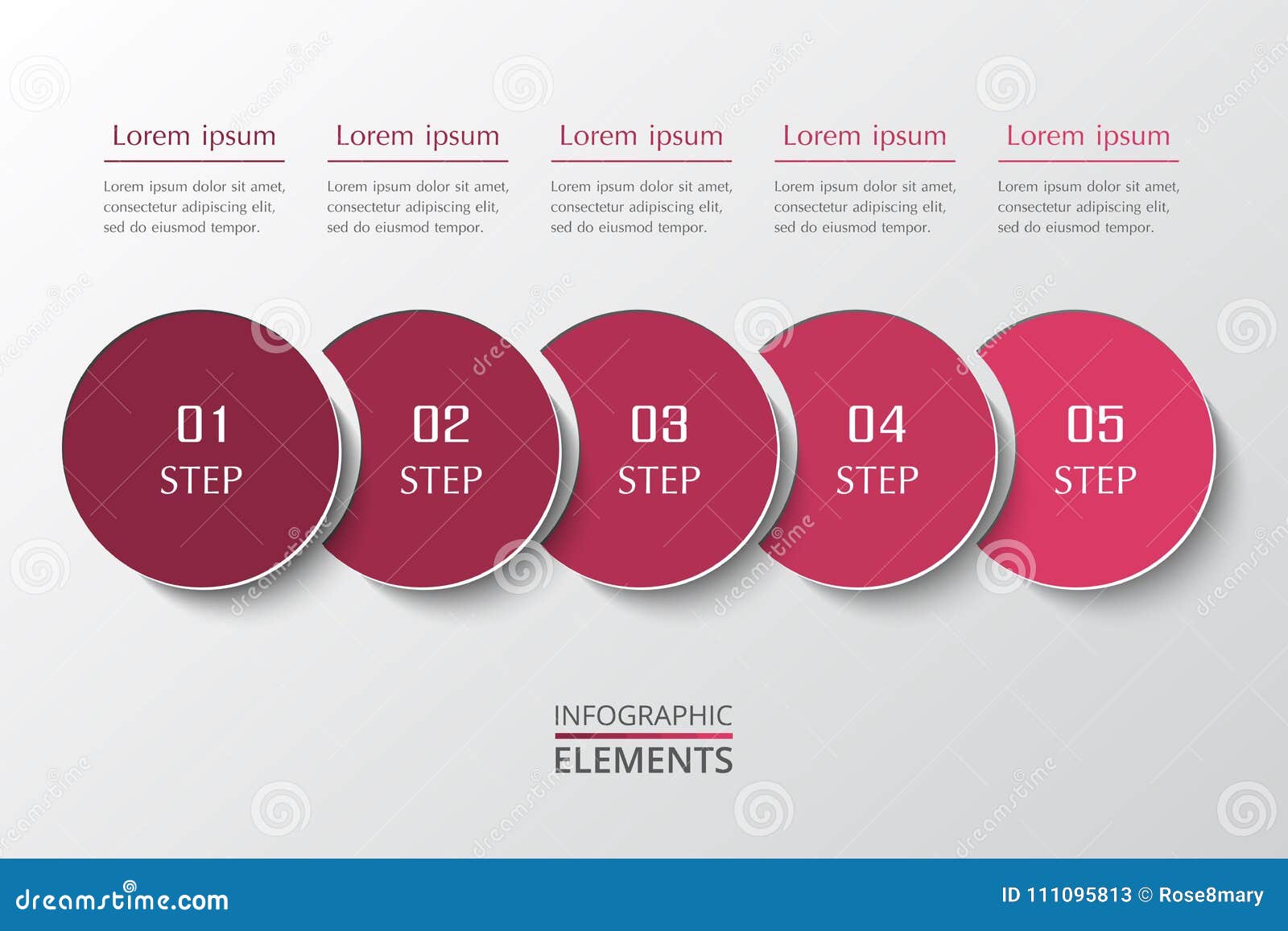 Lorem ipsum

Lorem ipsum dolor sit amet, consectetur adipiscing elit, sed do eiusmod tempor.

Lorem ipsum

Lorem ipsum dolor sit amet, consectetur adipiscing elit, sed do eiusmod tempor.

Lorem ipsum

Lorem ipsum dolor sit amet, consectetur adipiscing elit, sed do eiusmod tempor.

Lorem ipsum

Lorem ipsum dolor sit amet, consectetur adipiscing elit, sed do eiusmod tempor.

Lorem ipsum

Lorem ipsum dolor sit amet, consectetur adipiscing elit, sed do eiusmod tempor.

01
STEP

02
STEP

03
STEP

04
STEP

05
STEP

INFOGRAPHIC
ELEMENTS

dreamstime.com

ID 111095813 © Rose8mary