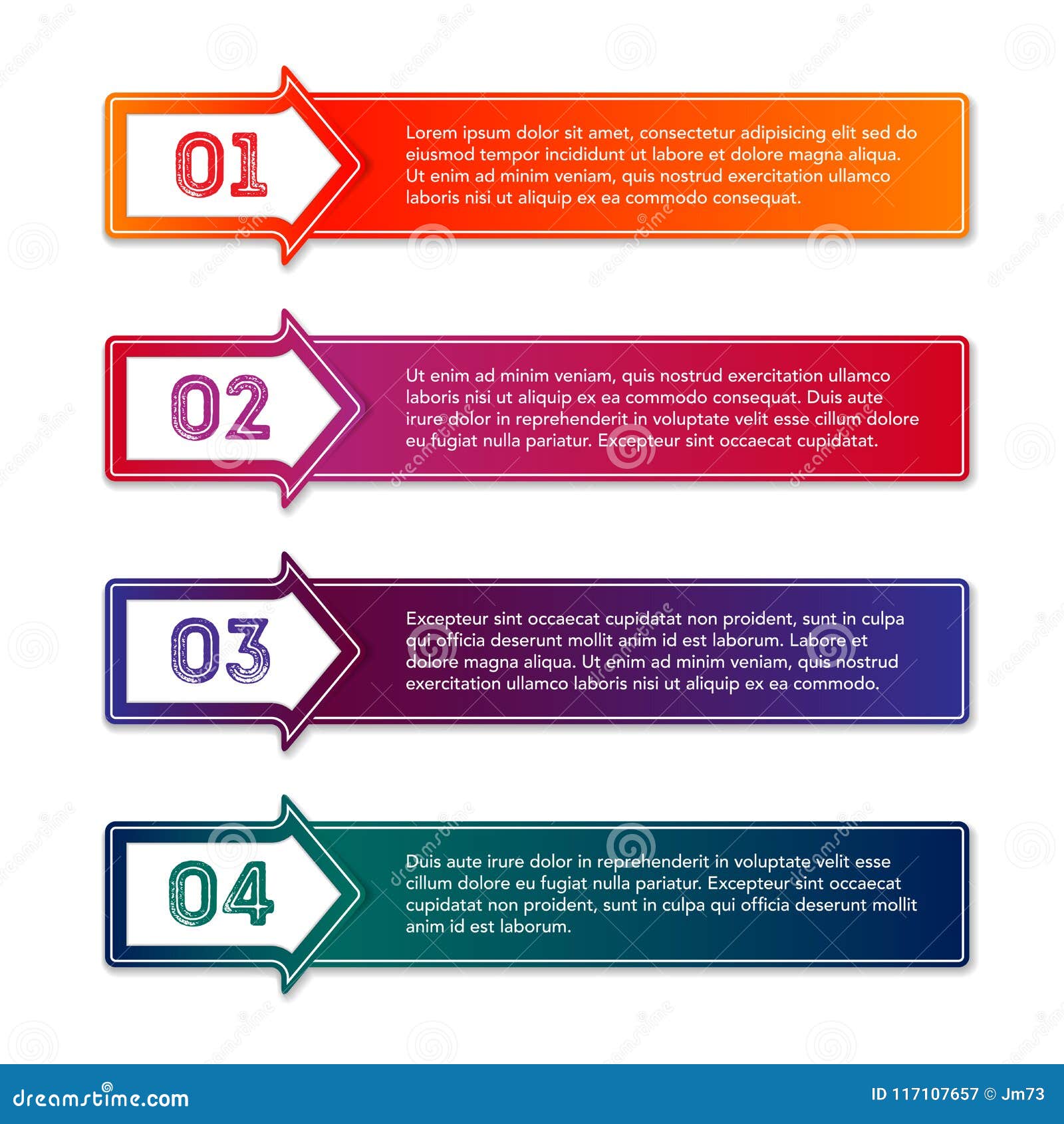 01

Lorem ipsum dolor sit amet, consectetur adipisicing elit sed do eiusmod tempor incididunt ut labore et dolore magna aliqua. Ut enim ad minim veniam, quis nostrud exercitation ullamco laboris nisi ut aliquip ex ea commodo consequat.

02

Ut enim ad minim veniam, quis nostrud exercitation ullamco laboris nisi ut aliquip ex ea commodo consequat. Duis aute irure dolor in reprehenderit in voluptate velit esse cillum dolore eu fugiat nulla pariatur. Excepteur sint occaecat cupidatat.

03

Excepteur sint occaecat cupidatat non proident, sunt in culpa qui officia deserunt mollit anim id est laborum. Labore et dolore magna aliqua. Ut enim ad minim veniam, quis nostrud exercitation ullamco laboris nisi ut aliquip ex ea commodo.

04

Duis aute irure dolor in reprehenderit in voluptate velit esse cillum dolore eu fugiat nulla pariatur. Excepteur sint occaecat cupidatat non proident, sunt in culpa qui officia deserunt mollit anim id est laborum.

dreamstime.com

ID 117107657 © Jm73