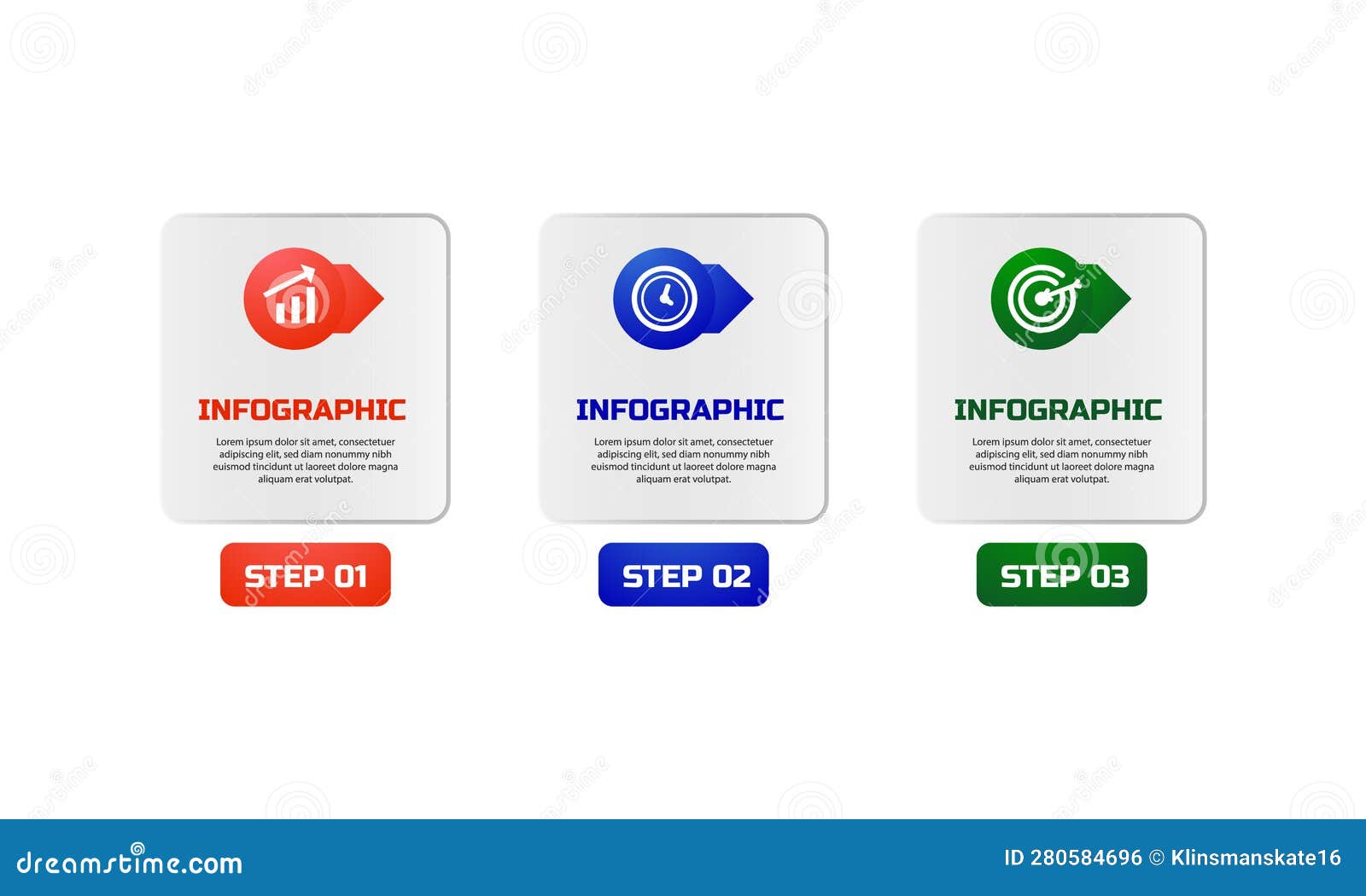 INFOGRAPHIC

Lorem ipsum dolor sit amet, consectetuer adipiscing elit, sed diam nonummy nibh euismod tincidunt ut laoreet dolore magna aliquam erat volutpat.

STEP 01

INFOGRAPHIC

Lorem ipsum dolor sit amet, consectetuer adipiscing elit, sed diam nonummy nibh euismod tincidunt ut laoreet dolore magna aliquam erat volutpat.

STEP 02

INFOGRAPHIC

Lorem ipsum dolor sit amet, consectetuer adipiscing elit, sed diam nonummy nibh euismod tincidunt ut laoreet dolore magna aliquam erat volutpat.

STEP 03

dreamstime.com

ID 280584696 © Klinsmanskate16