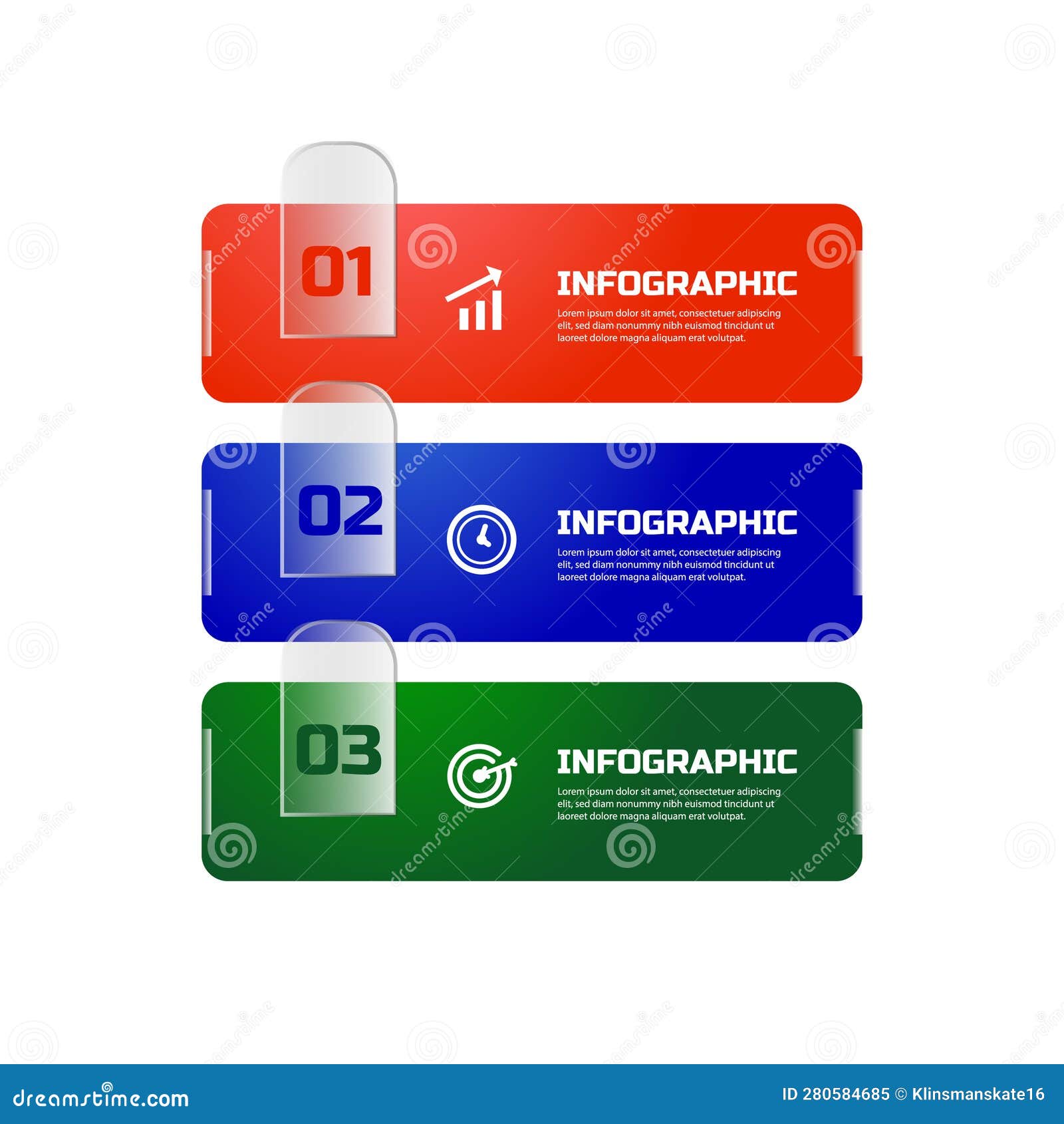 01

INFOGRAPHIC

Lorem ipsum dolor sit amet, consectetuer adipiscing elit, sed diam nonummy nibh euismod tincidunt ut laoreet dolore magna aliquam erat volutpat.

02

INFOGRAPHIC

Lorem ipsum dolor sit amet, consectetuer adipiscing elit, sed diam nonummy nibh euismod tincidunt ut laoreet dolore magna aliquam erat volutpat.

03

INFOGRAPHIC

Lorem ipsum dolor sit amet, consectetuer adipiscing elit, sed diam nonummy nibh euismod tincidunt ut laoreet dolore magna aliquam erat volutpat.

dreamstime.com

ID 280584685 © Klinsmanskate16