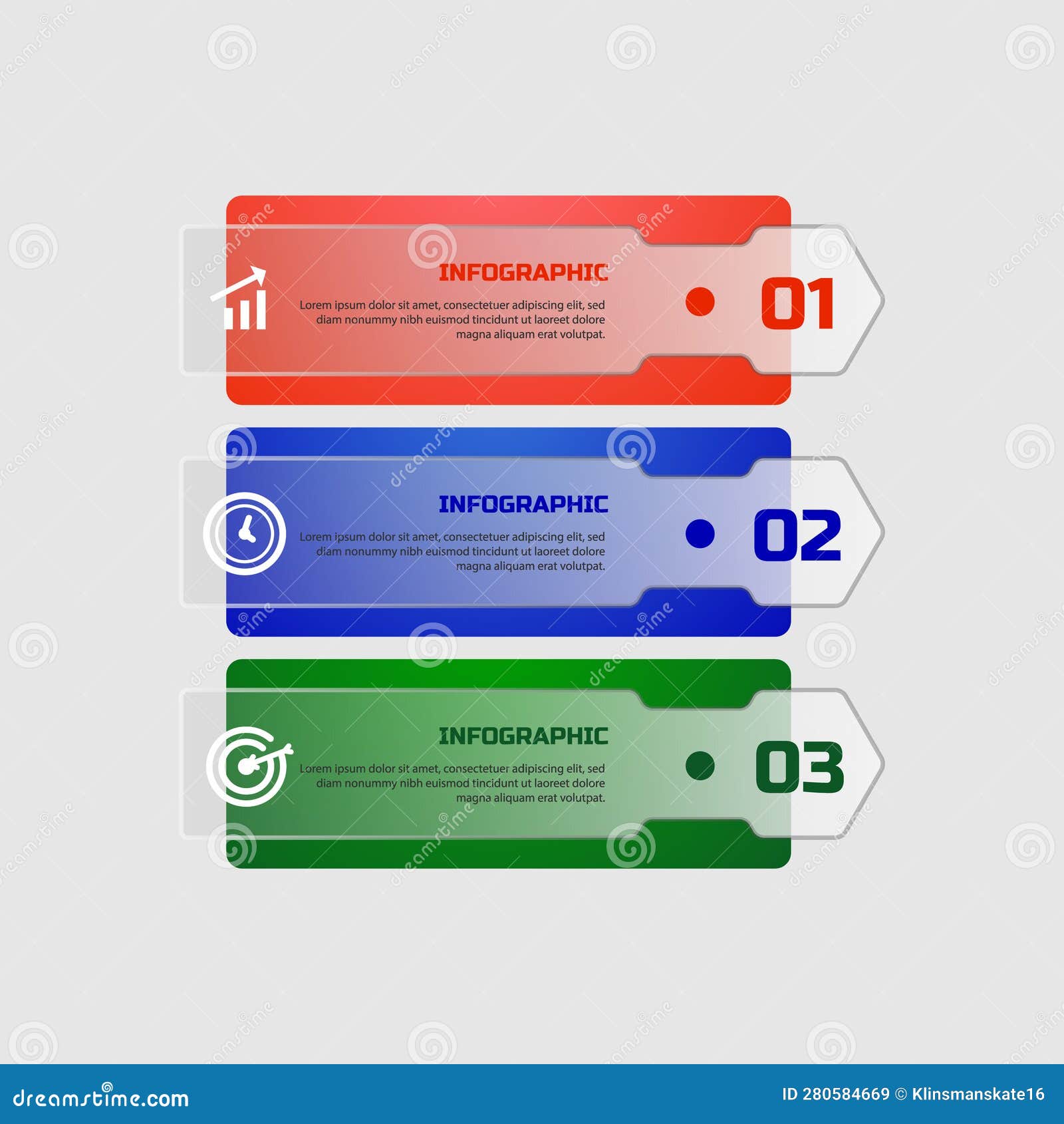 INFOGRAPHIC

Lorem ipsum dolor sit amet, consectetuer adipiscing elit, sed diam nonummy nibh euismod tincidunt ut laoreet dolore magna aliquam erat volutpat.

01

INFOGRAPHIC

Lorem ipsum dolor sit amet, consectetuer adipiscing elit, sed diam nonummy nibh euismod tincidunt ut laoreet dolore magna aliquam erat volutpat.

02

INFOGRAPHIC

Lorem ipsum dolor sit amet, consectetuer adipiscing elit, sed diam nonummy nibh euismod tincidunt ut laoreet dolore magna aliquam erat volutpat.

03

dreamstime.com

ID 280584669 © Klinsmanskate16