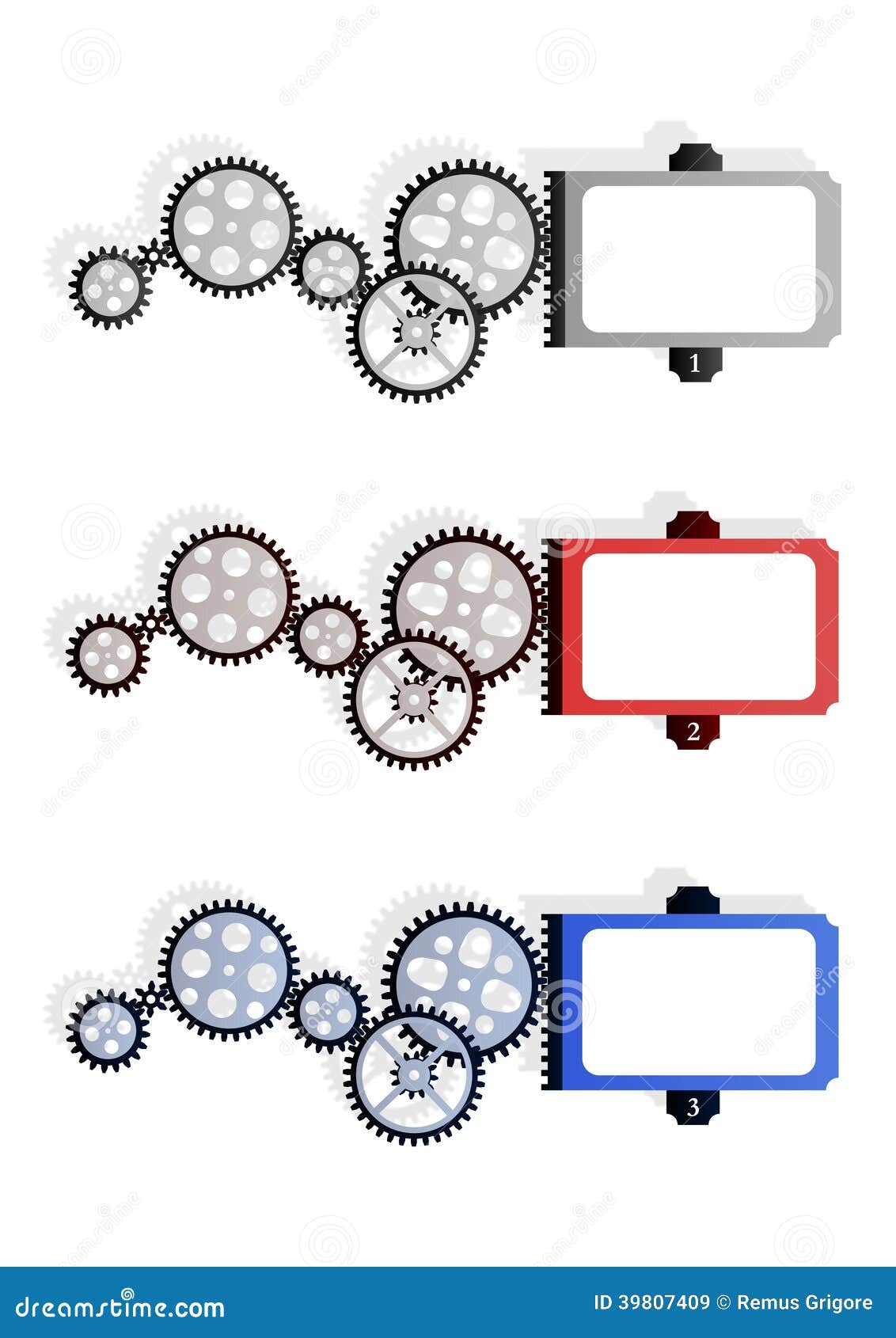 1

2

3

dreamstime.com

ID 39807409 © Remus Grigore