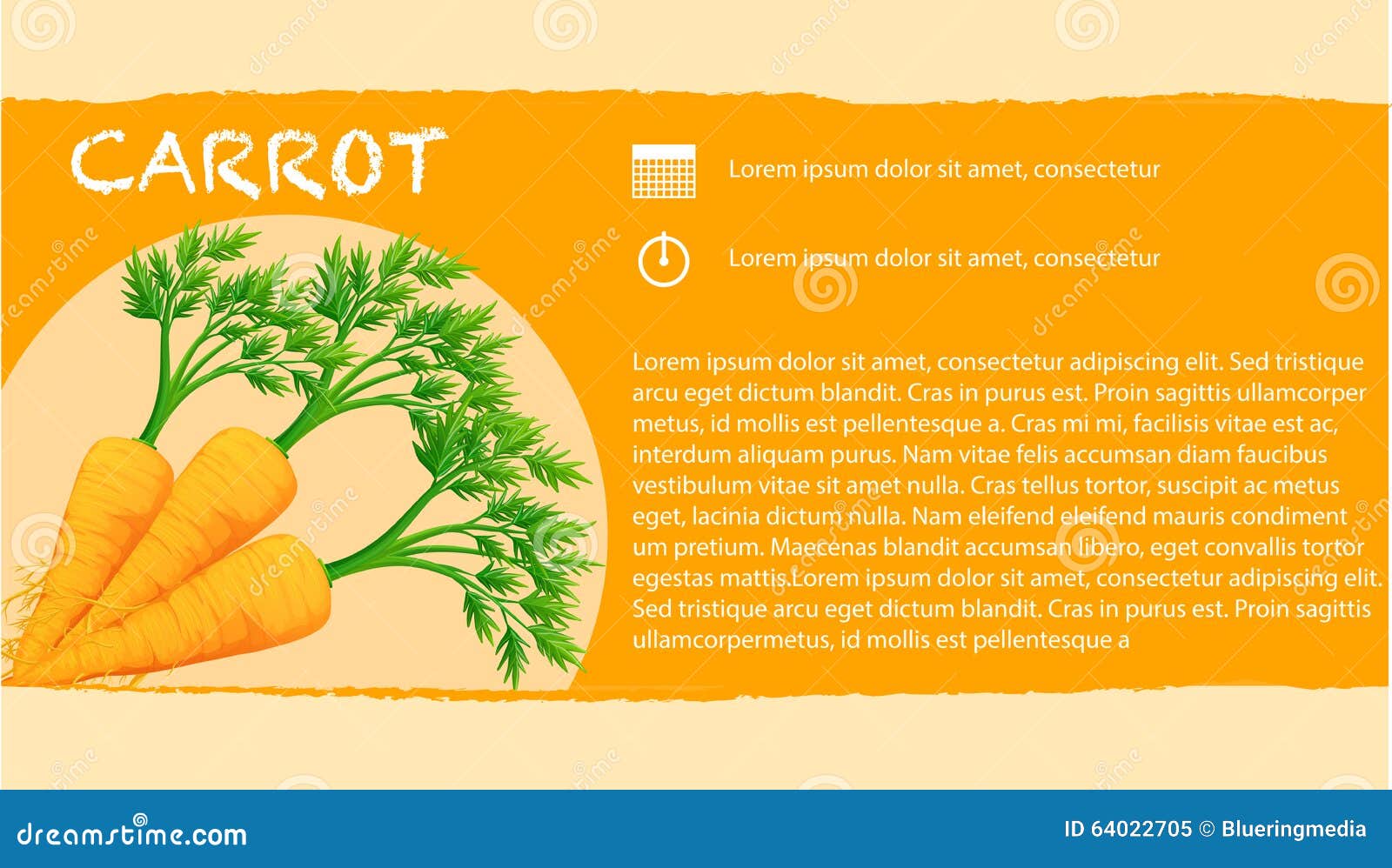 CARROT

Lorem ipsum dolor sit amet, consectetur

Lorem ipsum dolor sit amet, consectetur

Lorem ipsum dolor sit amet, consectetur adipiscing elit. Sed tristique arcu eget dictum blandit. Cras in purus est. Proin sagittis ullamcorper metus, id mollis est pellentesque a. Cras mi mi, facilisis vitae est ac, interdum aliquam purus. Nam vitae felis accumsan diam faucibus vestibulum vitae sit amet nulla. Cras tellus tortor, suscipit ac metus eget, lacinia dictum nulla. Nam eleifend eleifend mauris condiment um pretium. Maecenas blandit accumsan libero, eget convallis tortor egestas mattis.Lorem ipsum dolor sit amet, consectetur adipiscing elit. Sed tristique arcu eget dictum blandit. Cras in purus est. Proin sagittis ullamcorpermetus, id mollis est pellentesque a

dreamstime.com

ID 64022705 © Blueringmedia