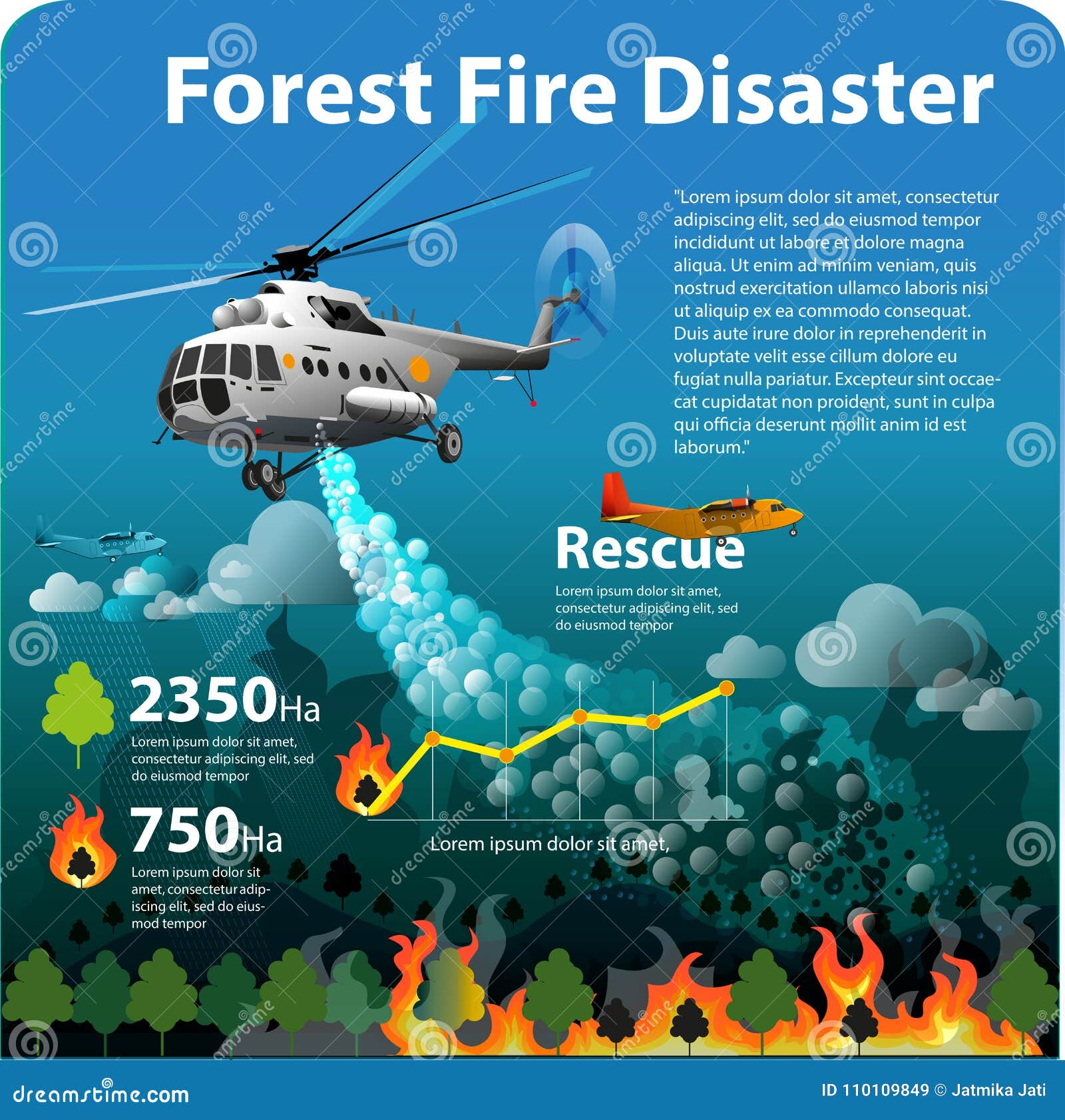 Forest Fire Disaster

"Lorem ipsum dolor sit amet, consectetur adipiscing elit, sed do eiusmod tempor incididunt ut labore et dolore magna aliqua. Ut enim ad minim veniam, quis nostrud exercitation ullamco laboris nisi ut aliquip ex ea commodo consequat. Duis aute irure dolor in reprehenderit in voluptate velit esse cillum dolore eu fugiat nulla pariatur. Excepteur sint occaecat cupidatat non proident, sunt in culpa qui officia deserunt mollit anim id est laborum."

Rescue

Lorem ipsum dolor sit amet, consectetur adipiscing elit, sed do eiusmod tempor

2350Ha

Lorem ipsum dolor sit amet, consectetur adipiscing elit, sed do eiusmod tempor

750Ha

Lorem ipsum dolor sit amet, consectetur adipiscing elit, sed do eiusmod tempor

Lorem ipsum dolor sit amet,

dreamstime.com

ID 110109849 © Jatmika Jati