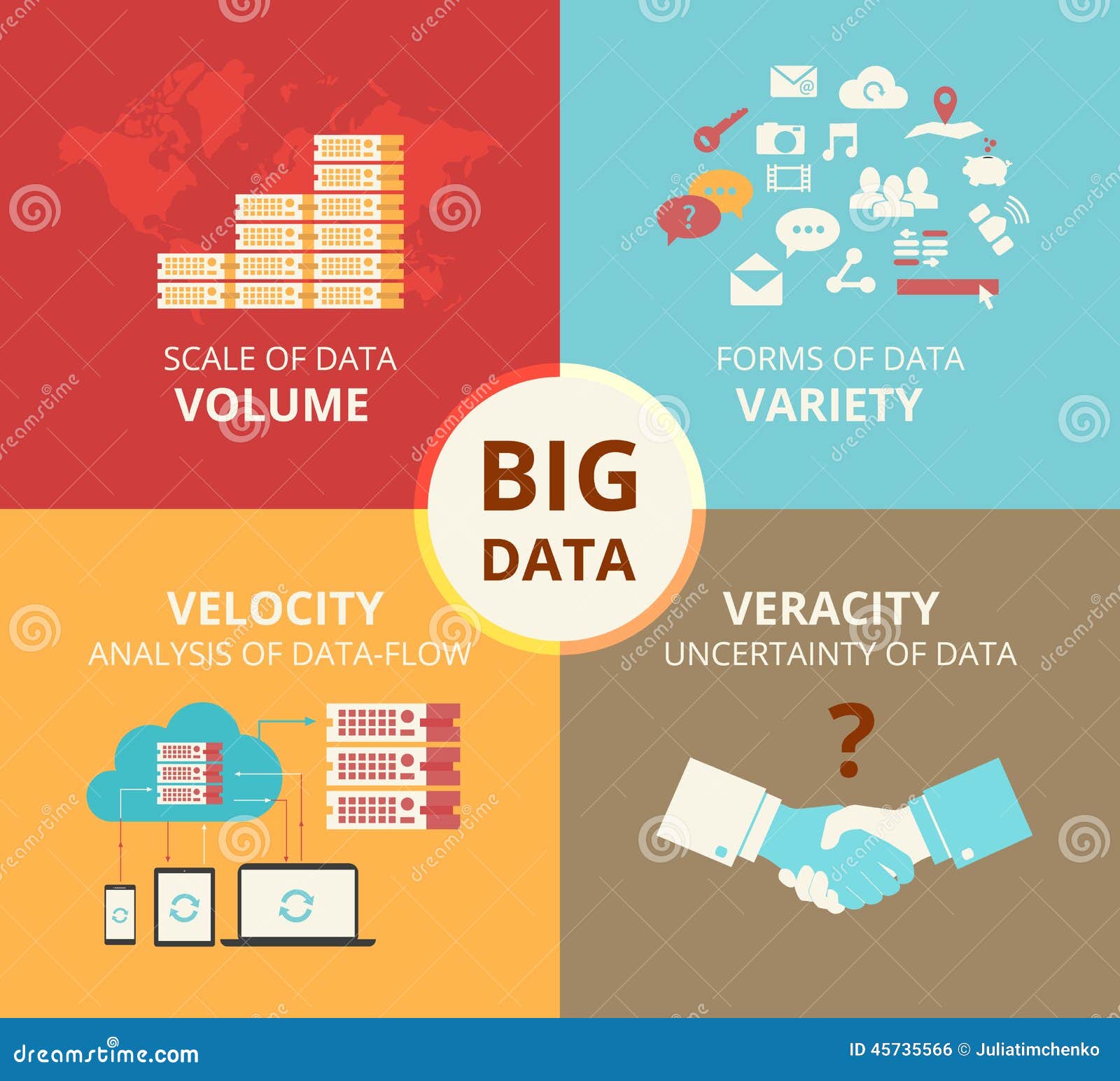 SCALE OF DATA
VOLUME

FORMS OF DATA
VARIETY

BIG
DATA

VELOCITY
ANALYSIS OF DATA-FLOW

VERACITY
UNCERTAINTY OF DATA

?

dreamstime.com

ID 45735566 © Juliatimchenko