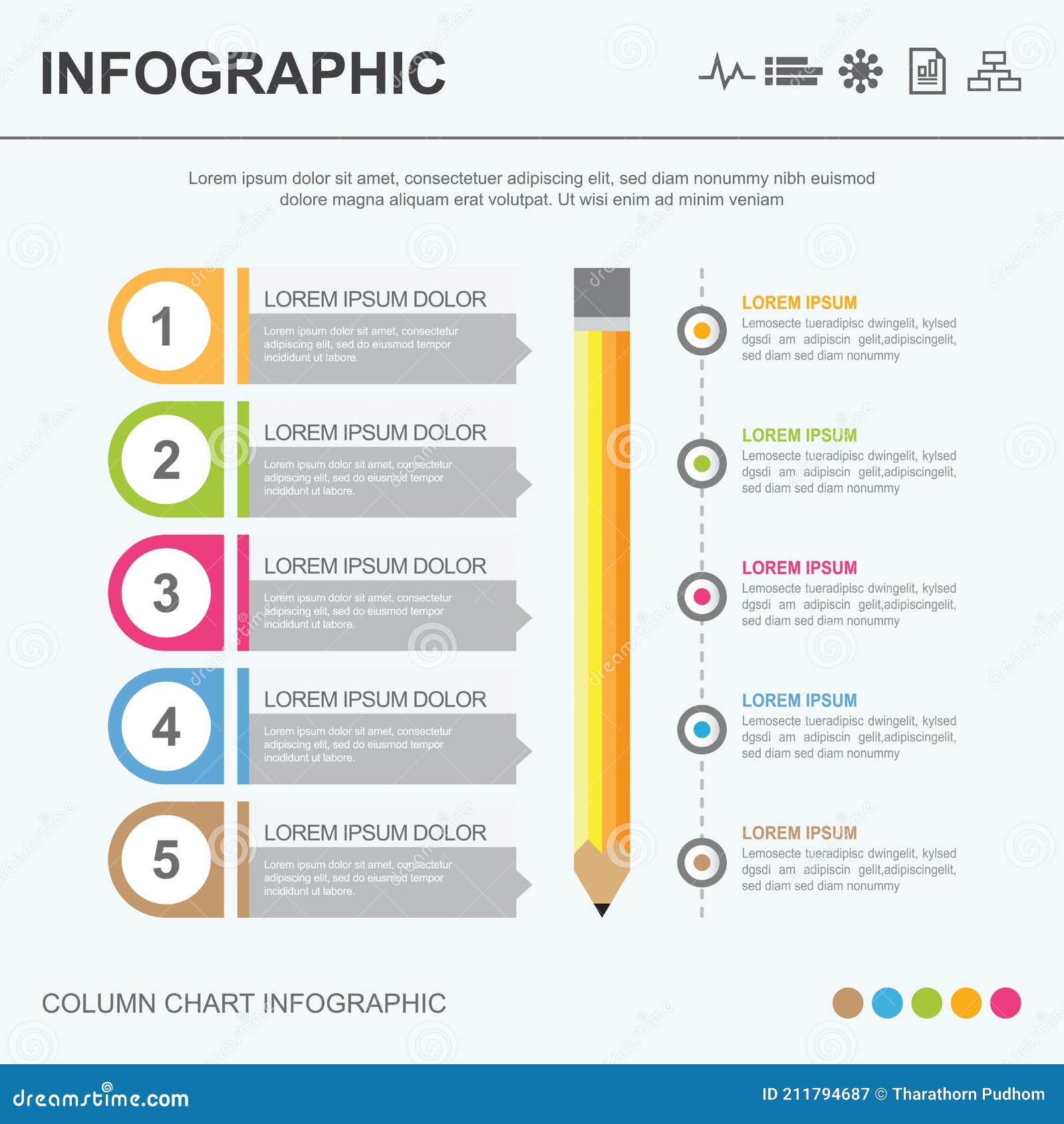 INFOGRAPHIC

Lorem ipsum dolor sit amet, consectetuer adipiscing elit, sed diam nonummy nibh euismod dolore magna aliquam erat volutpat. Ut wisi enim ad minim veniam

1
LOREM IPSUM DOLOR
Lorem ipsum dolor sit amet, consectetur adipiscing elit, sed do eiusmod tempor incididunt ut labore.

2
LOREM IPSUM DOLOR
Lorem ipsum dolor sit amet, consectetur adipiscing elit, sed do eiusmod tempor incididunt ut labore.

3
LOREM IPSUM DOLOR
Lorem ipsum dolor sit amet, consectetur adipiscing elit, sed do eiusmod tempor incididunt ut labore.

4
LOREM IPSUM DOLOR
Lorem ipsum dolor sit amet, consectetur adipiscing elit, sed do eiusmod tempor incididunt ut labore.

5
LOREM IPSUM DOLOR
Lorem ipsum dolor sit amet, consectetur adipiscing elit, sed do eiusmod tempor incididunt ut labore.

LOREM IPSUM
Lemosecte tueradipisc dwingelit, kylsed dgsdi am adipiscin gelit,adipiscingelit, sed diam sed diam nonummy

LOREM IPSUM
Lemosecte tueradipisc dwingelit, kylsed dgsdi am adipiscin gelit,adipiscingelit, sed diam sed diam nonummy

LOREM IPSUM
Lemosecte tueradipisc dwingelit, kylsed dgsdi am adipiscin gelit,adipiscingelit, sed diam sed diam nonummy

LOREM IPSUM
Lemosecte tueradipisc dwingelit, kylsed dgsdi am adipiscin gelit,adipiscingelit, sed diam sed diam nonummy

LOREM IPSUM
Lemosecte tueradipisc dwingelit, kylsed dgsdi am adipiscin gelit,adipiscingelit, sed diam sed diam nonummy

COLUMN CHART INFOGRAPHIC

dreamstime.com
ID 211794687 © Tharathorn Pudhom