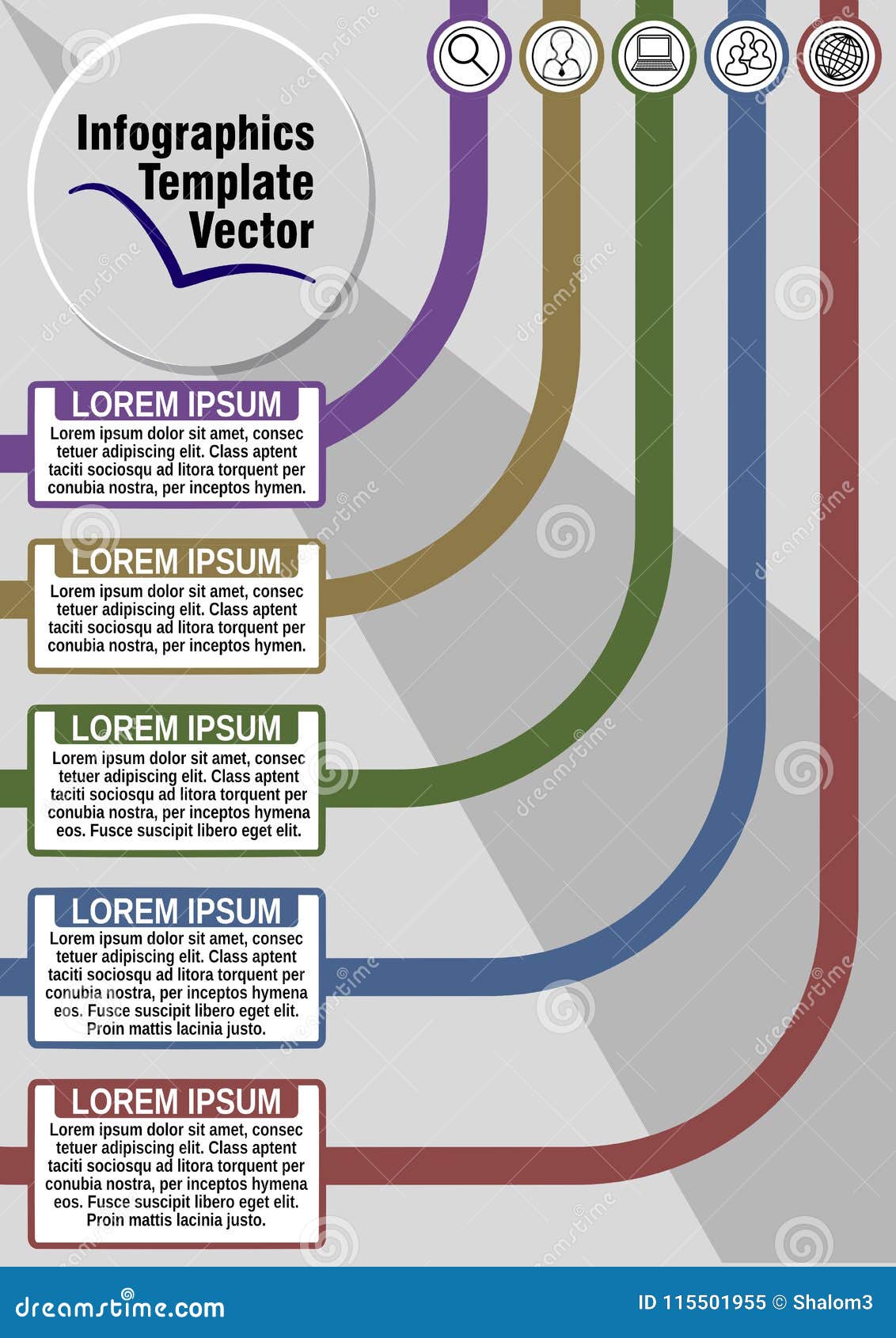 Infographics
Template
Vector

LOREM IPSUM
Lorem ipsum dolor sit amet, consec tetuer adipiscing elit. Class aptent taciti sociosqu ad litora torquent per conubia nostra, per inceptos hymen.

LOREM IPSUM
Lorem ipsum dolor sit amet, consec tetuer adipiscing elit. Class aptent taciti sociosqu ad litora torquent per conubia nostra, per inceptos hymen.

LOREM IPSUM
Lorem ipsum dolor sit amet, consec tetuer adipiscing elit. Class aptent taciti sociosqu ad litora torquent per conubia nostra, per inceptos hymena eos. Fusce suscipit libero eget elit.

LOREM IPSUM
Lorem ipsum dolor sit amet, consec tetuer adipiscing elit. Class aptent taciti sociosqu ad litora torquent per conubia nostra, per inceptos hymena eos. Fusce suscipit libero eget elit. Proin mattis lacinia justo.

LOREM IPSUM
Lorem ipsum dolor sit amet, consec tetuer adipiscing elit. Class aptent taciti sociosqu ad litora torquent per conubia nostra, per inceptos hymena eos. Fusce suscipit libero eget elit. Proin mattis lacinia justo.

dreamstime.com
ID 115501955 © Shalom3