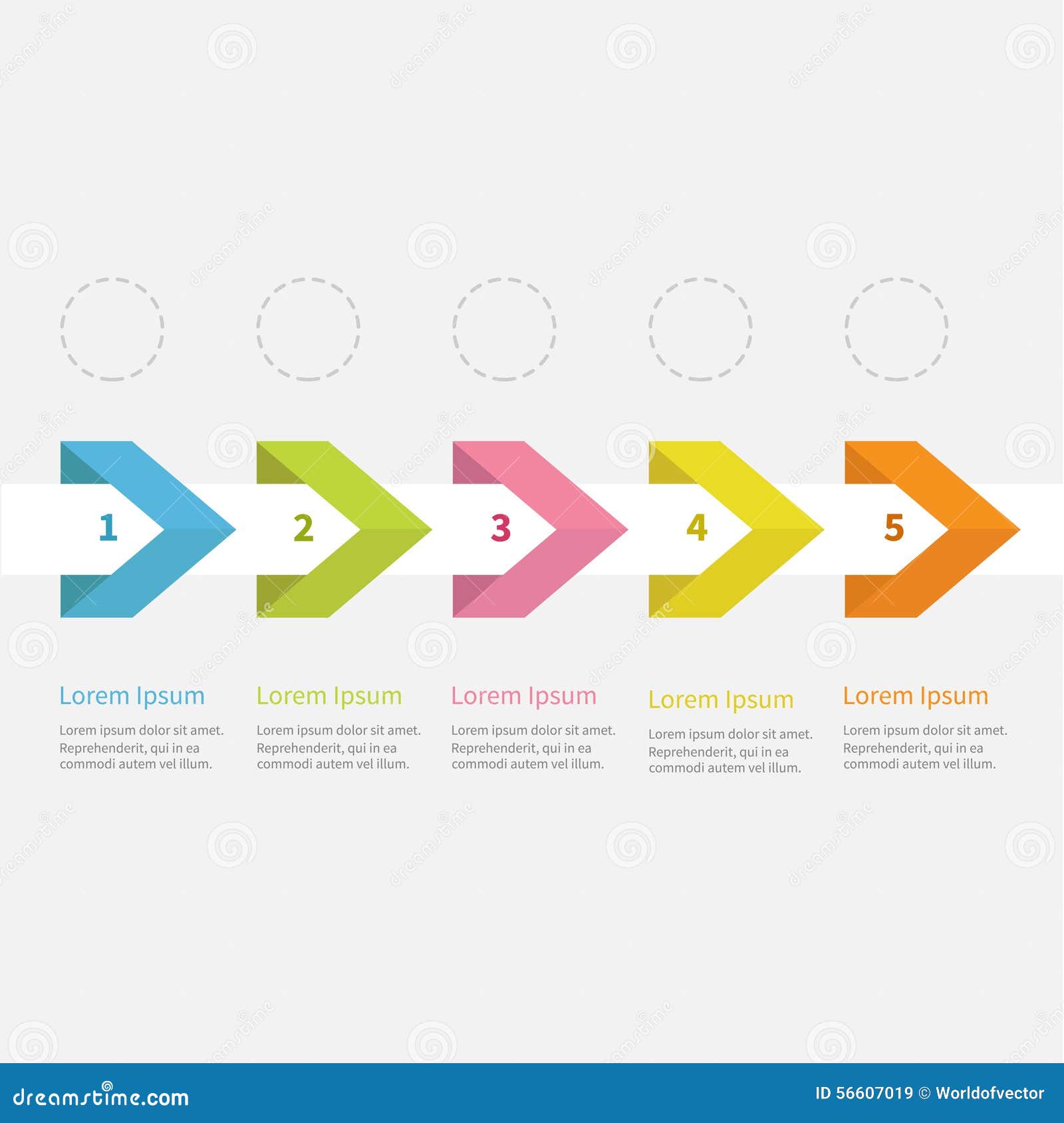 1

2

3

4

5

Lorem Ipsum

Lorem ipsum dolor sit amet. Reprehenderit, qui in ea commodi autem vel illum.

Lorem Ipsum

Lorem ipsum dolor sit amet. Reprehenderit, qui in ea commodi autem vel illum.

Lorem Ipsum

Lorem ipsum dolor sit amet. Reprehenderit, qui in ea commodi autem vel illum.

Lorem Ipsum

Lorem ipsum dolor sit amet. Reprehenderit, qui in ea commodi autem vel illum.

Lorem Ipsum

Lorem ipsum dolor sit amet. Reprehenderit, qui in ea commodi autem vel illum.

dreamstime.com

ID 56607019 © Worldofvector