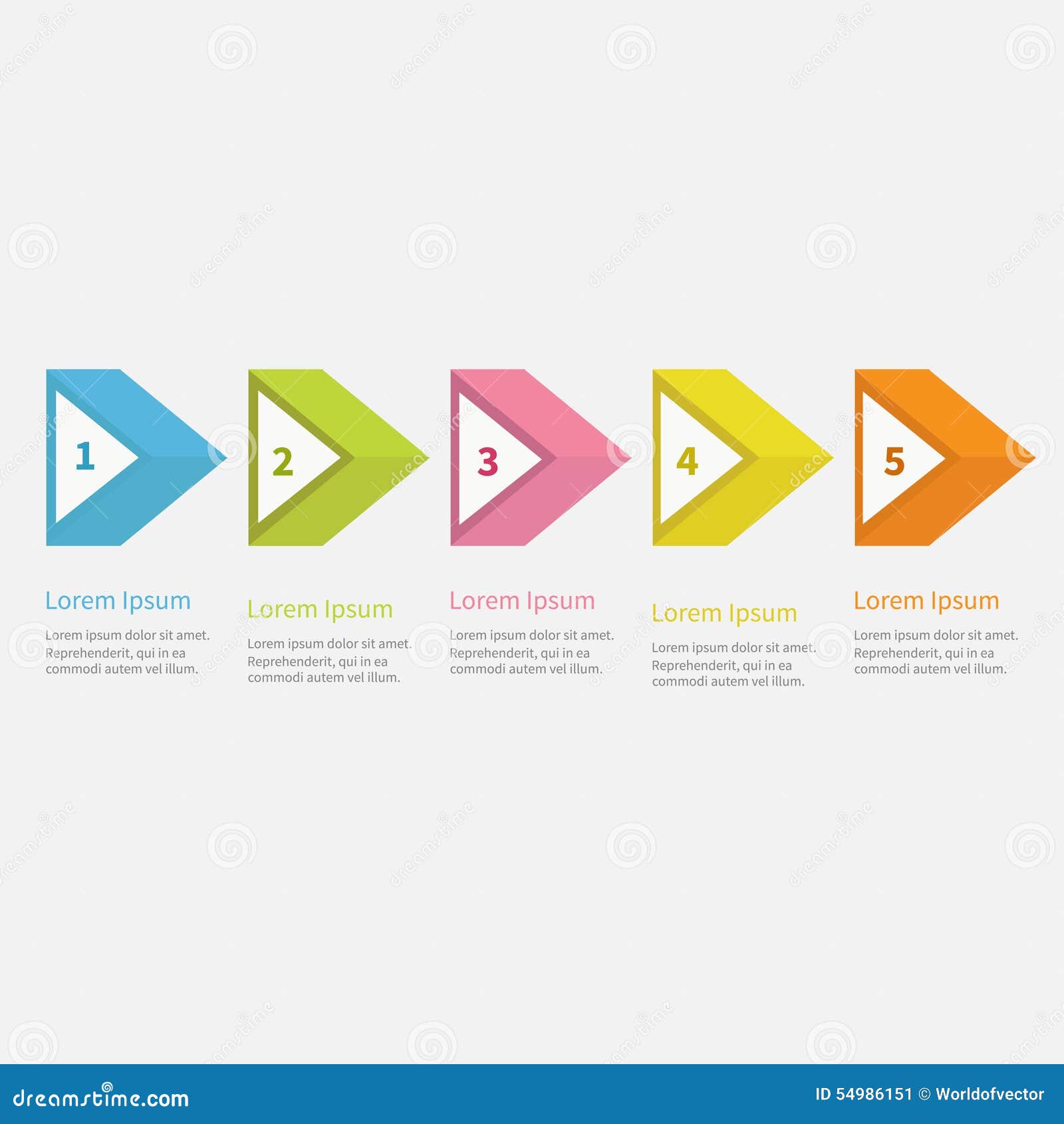 1

Lorem Ipsum

Lorem ipsum dolor sit amet. Reprehenderit, qui in ea commodi autem vel illum.

2

Lorem Ipsum

Lorem ipsum dolor sit amet. Reprehenderit, qui in ea commodi autem vel illum.

3

Lorem Ipsum

Lorem ipsum dolor sit amet. Reprehenderit, qui in ea commodi autem vel illum.

4

Lorem Ipsum

Lorem ipsum dolor sit amet. Reprehenderit, qui in ea commodi autem vel illum.

5

Lorem Ipsum

Lorem ipsum dolor sit amet. Reprehenderit, qui in ea commodi autem vel illum.

dreamstime.com

ID 54986151 © Worldofvector