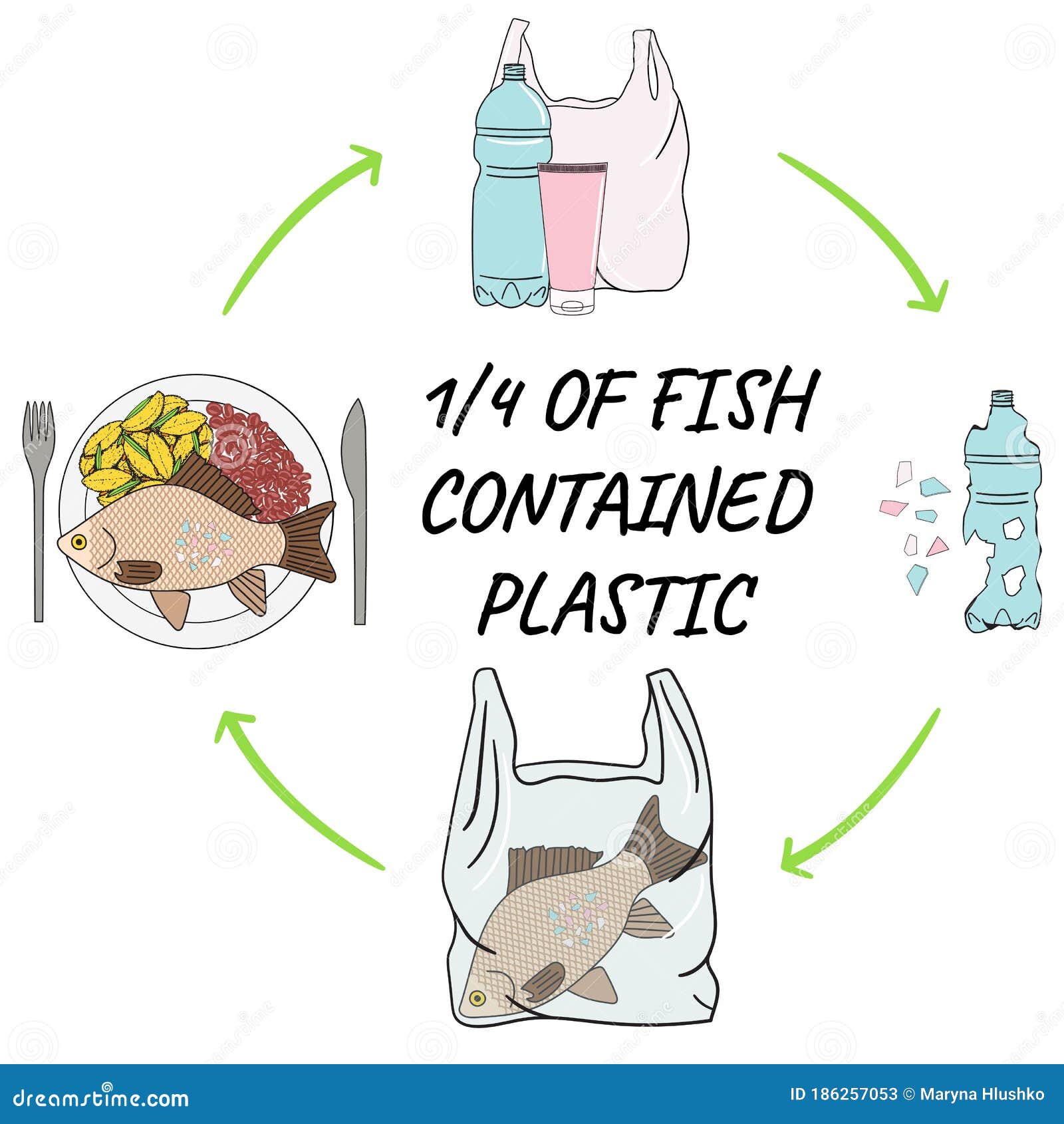 1/4 OF FISH CONTAINED PLASTIC

dreamstime.com

ID 186257053 © Maryna Hlushko