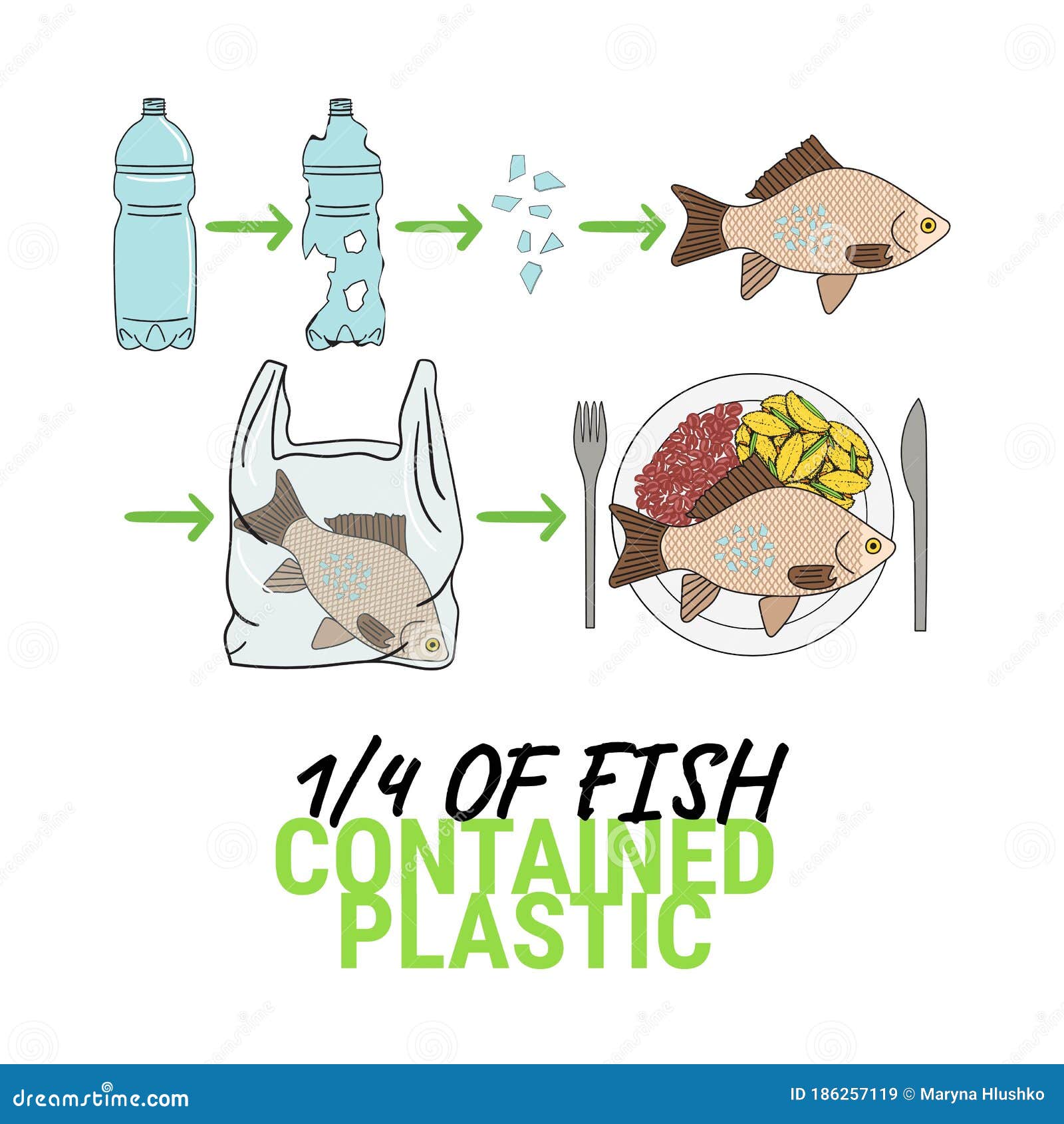 1/4 OF FISH
CONTAINED
PLASTIC

dreamstime.com
ID 186257119 © Maryna Hlushko