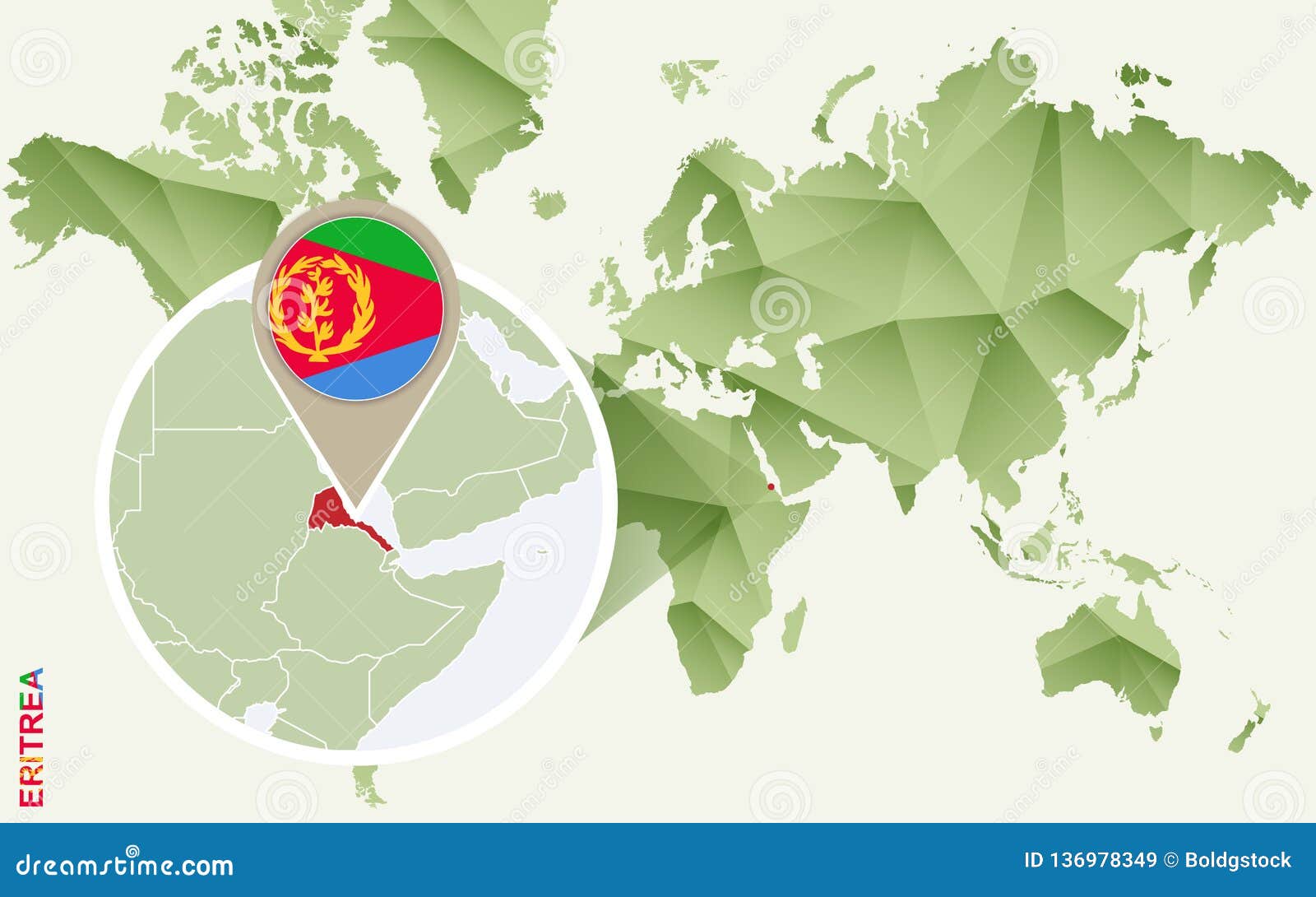 ERITREA

dreamstime.com

ID 136978349 © Boldgstock