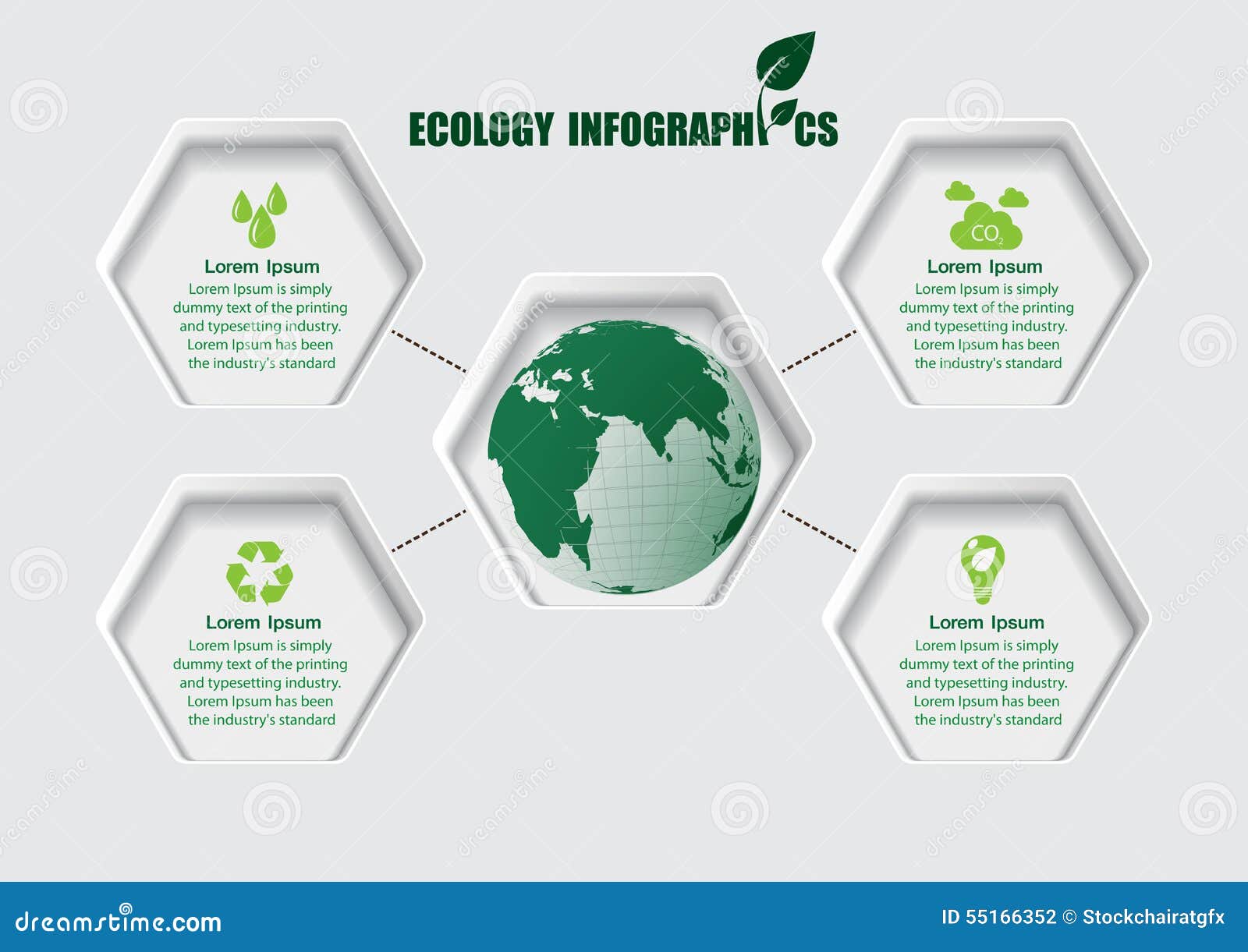 ECOLOGY INFOGRAPHICS

Lorem Ipsum
Lorem Ipsum is simply dummy text of the printing and typesetting industry. Lorem Ipsum has been the industry's standard

$CO_2$

Lorem Ipsum
Lorem Ipsum is simply dummy text of the printing and typesetting industry. Lorem Ipsum has been the industry's standard

Lorem Ipsum
Lorem Ipsum is simply dummy text of the printing and typesetting industry. Lorem Ipsum has been the industry's standard

Lorem Ipsum
Lorem Ipsum is simply dummy text of the printing and typesetting industry. Lorem Ipsum has been the industry's standard

dreamstime.com
ID 55166352 © Stockchairatgfx