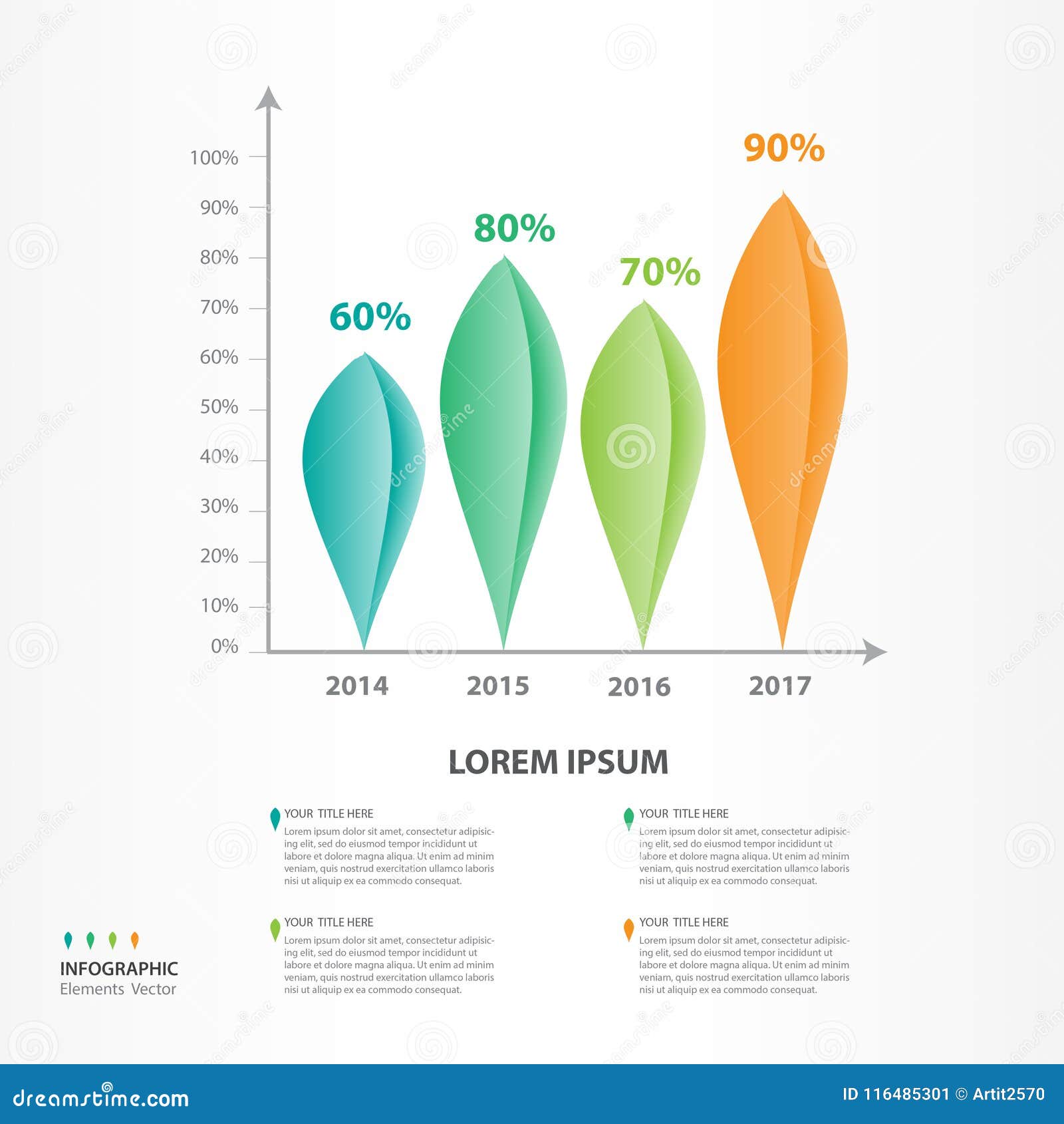 100%
90%
80%
70%
60%
50%
40%
30%
20%
10%
0%

60%
80%
70%
90%

2014
2015
2016
2017

LOREM IPSUM

YOUR TITLE HERE
Lorem ipsum dolor sit amet, consectetur adipisicing elit, sed do eiusmod tempor incididunt ut labore et dolore magna aliqua. Ut enim ad minim veniam, quis nostrud exercitation ullamco laboris nisi ut aliquip ex ea commodo consequat.

YOUR TITLE HERE
Lorem ipsum dolor sit amet, consectetur adipisicing elit, sed do eiusmod tempor incididunt ut labore et dolore magna aliqua. Ut enim ad minim veniam, quis nostrud exercitation ullamco laboris nisi ut aliquip ex ea commodo consequat.

YOUR TITLE HERE
Lorem ipsum dolor sit amet, consectetur adipisicing elit, sed do eiusmod tempor incididunt ut labore et dolore magna aliqua. Ut enim ad minim veniam, quis nostrud exercitation ullamco laboris nisi ut aliquip ex ea commodo consequat.

YOUR TITLE HERE
Lorem ipsum dolor sit amet, consectetur adipisicing elit, sed do eiusmod tempor incididunt ut labore et dolore magna aliqua. Ut enim ad minim veniam, quis nostrud exercitation ullamco laboris nisi ut aliquip ex ea commodo consequat.

INFOGRAPHIC
Elements Vector

dreamstime.com
ID 116485301 © Artit2570