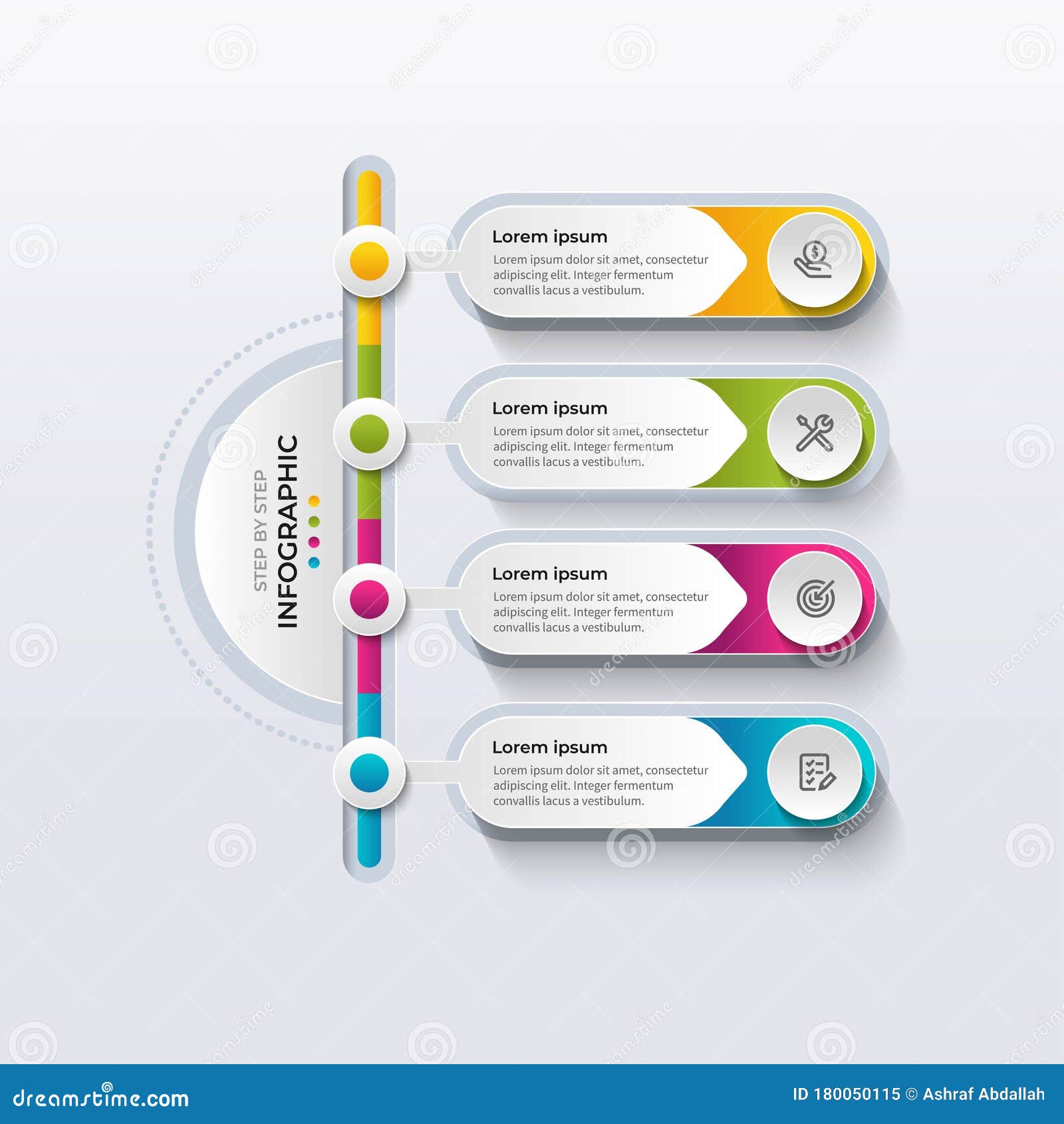 STEP BY STEP
INFOGRAPHIC

Lorem ipsum
Lorem ipsum dolor sit amet, consectetur adipiscing elit. Integer fermentum convallis lacus a vestibulum.

Lorem ipsum
Lorem ipsum dolor sit amet, consectetur adipiscing elit. Integer fermentum convallis lacus a vestibulum.

Lorem ipsum
Lorem ipsum dolor sit amet, consectetur adipiscing elit. Integer fermentum convallis lacus a vestibulum.

Lorem ipsum
Lorem ipsum dolor sit amet, consectetur adipiscing elit. Integer fermentum convallis lacus a vestibulum.

dreamstime.com
ID 180050115 © Ashraf Abdallah