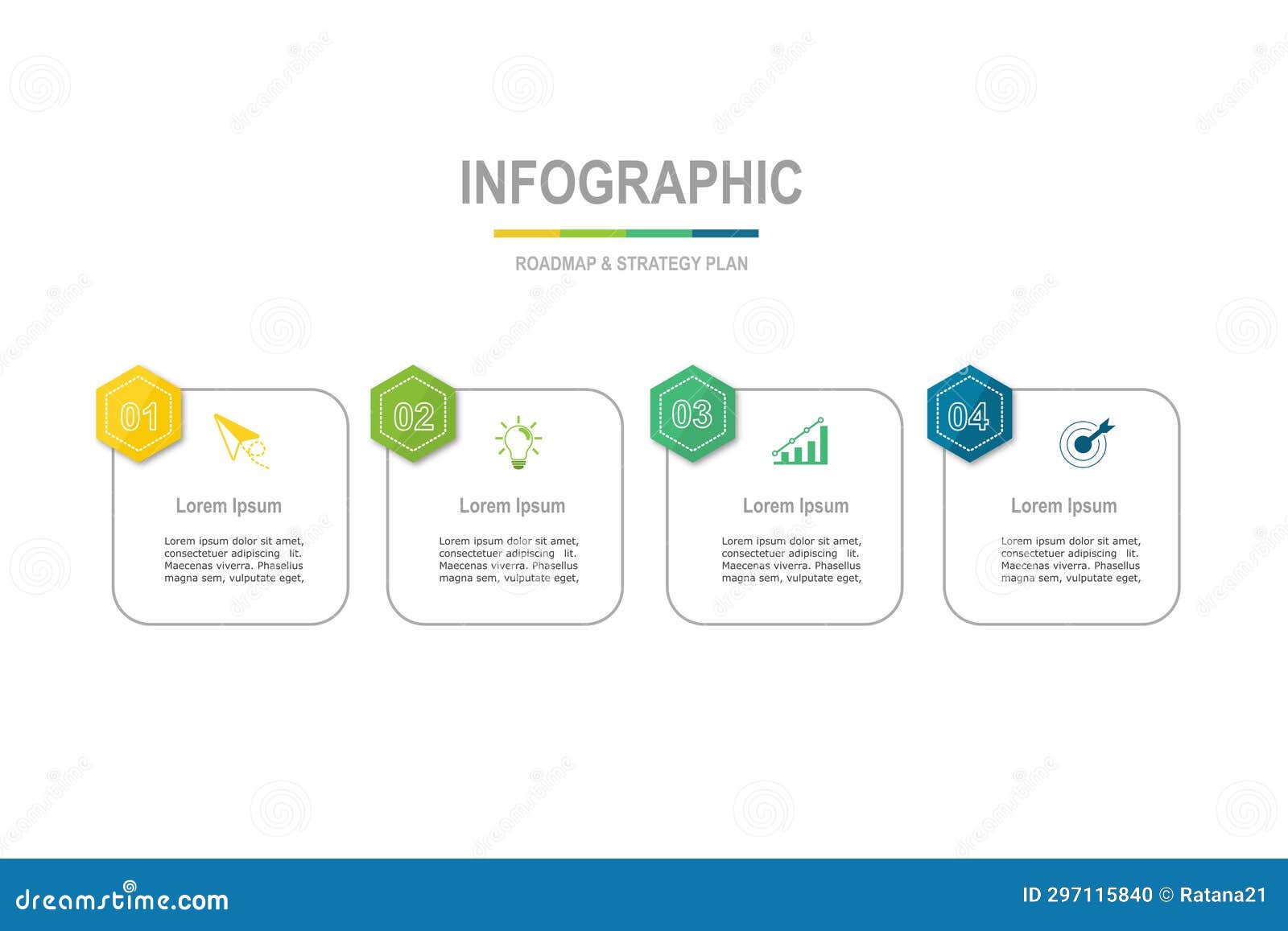 INFOGRAPHIC

ROADMAP & STRATEGY PLAN

01

Lorem Ipsum

Lorem ipsum dolor sit amet, consectetuer adipiscing lit. Maecenas viverra. Phasellus magna sem, vulputate eget,

02

Lorem Ipsum

Lorem ipsum dolor sit amet, consectetuer adipiscing lit. Maecenas viverra. Phasellus magna sem, vulputate eget,

03

Lorem Ipsum

Lorem ipsum dolor sit amet, consectetuer adipiscing lit. Maecenas viverra. Phasellus magna sem, vulputate eget,

04

Lorem Ipsum

Lorem ipsum dolor sit amet, consectetuer adipiscing lit. Maecenas viverra. Phasellus magna sem, vulputate eget,

dreamstime.com

ID 297115840 © Ratana21