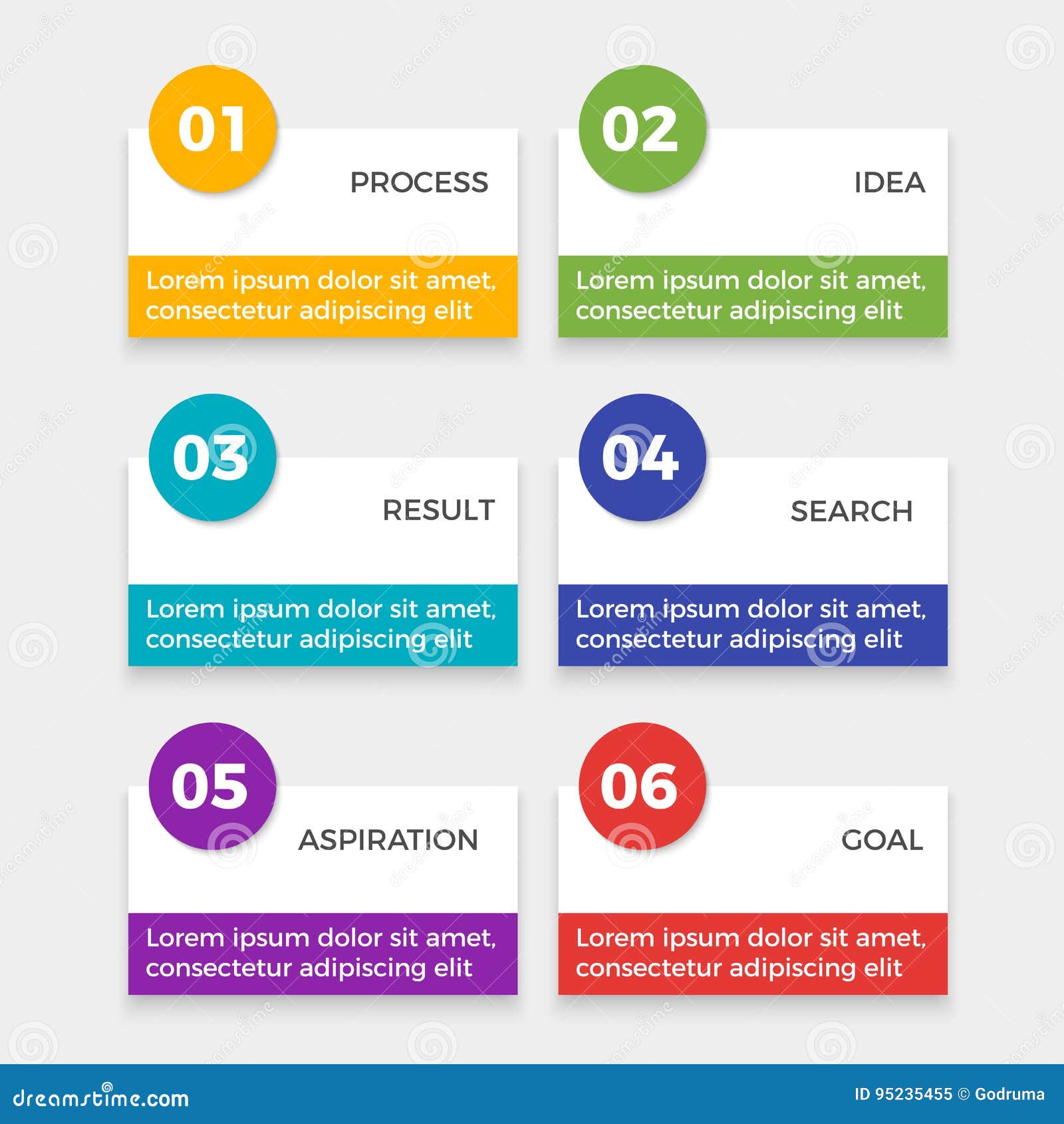 01

PROCESS

Lorem ipsum dolor sit amet, consectetur adipiscing elit

02

IDEA

Lorem ipsum dolor sit amet, consectetur adipiscing elit

03

RESULT

Lorem ipsum dolor sit amet, consectetur adipiscing elit

04

SEARCH

Lorem ipsum dolor sit amet, consectetur adipiscing elit

05

ASPIRATION

Lorem ipsum dolor sit amet, consectetur adipiscing elit

06

GOAL

Lorem ipsum dolor sit amet, consectetur adipiscing elit

dreamstime.com

ID 95235455 © Godruma