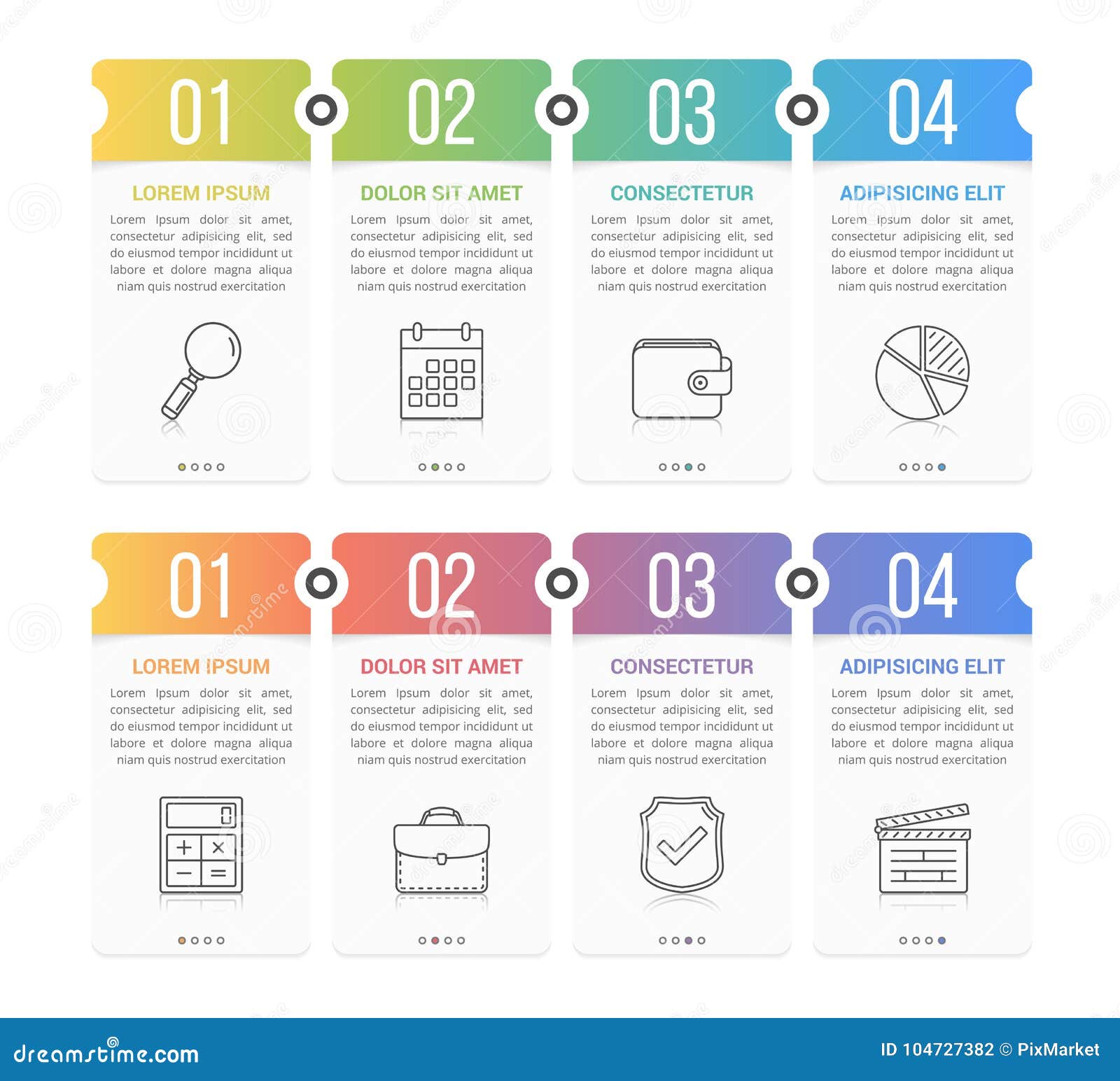 01

LOREM IPSUM

Lorem Ipsum dolor sit amet, consectetur adipiscing elit, sed do eiusmod tempor incididunt ut labore et dolore magna aliqua niam quis nostrud exercitation

02

DOLOR SIT AMET

Lorem Ipsum dolor sit amet, consectetur adipiscing elit, sed do eiusmod tempor incididunt ut labore et dolore magna aliqua niam quis nostrud exercitation

03

CONSECTETUR

Lorem Ipsum dolor sit amet, consectetur adipiscing elit, sed do eiusmod tempor incididunt ut labore et dolore magna aliqua niam quis nostrud exercitation

04

ADIPISICING ELIT

Lorem Ipsum dolor sit amet, consectetur adipiscing elit, sed do eiusmod tempor incididunt ut labore et dolore magna aliqua niam quis nostrud exercitation

01

LOREM IPSUM

Lorem Ipsum dolor sit amet, consectetur adipiscing elit, sed do eiusmod tempor incididunt ut labore et dolore magna aliqua niam quis nostrud exercitation

02

DOLOR SIT AMET

Lorem Ipsum dolor sit amet, consectetur adipiscing elit, sed do eiusmod tempor incididunt ut labore et dolore magna aliqua niam quis nostrud exercitation

03

CONSECTETUR

Lorem Ipsum dolor sit amet, consectetur adipiscing elit, sed do eiusmod tempor incididunt ut labore et dolore magna aliqua niam quis nostrud exercitation

04

ADIPISICING ELIT

Lorem Ipsum dolor sit amet, consectetur adipiscing elit, sed do eiusmod tempor incididunt ut labore et dolore magna aliqua niam quis nostrud exercitation

dreamstime.com

ID 104727382 © PixMarket