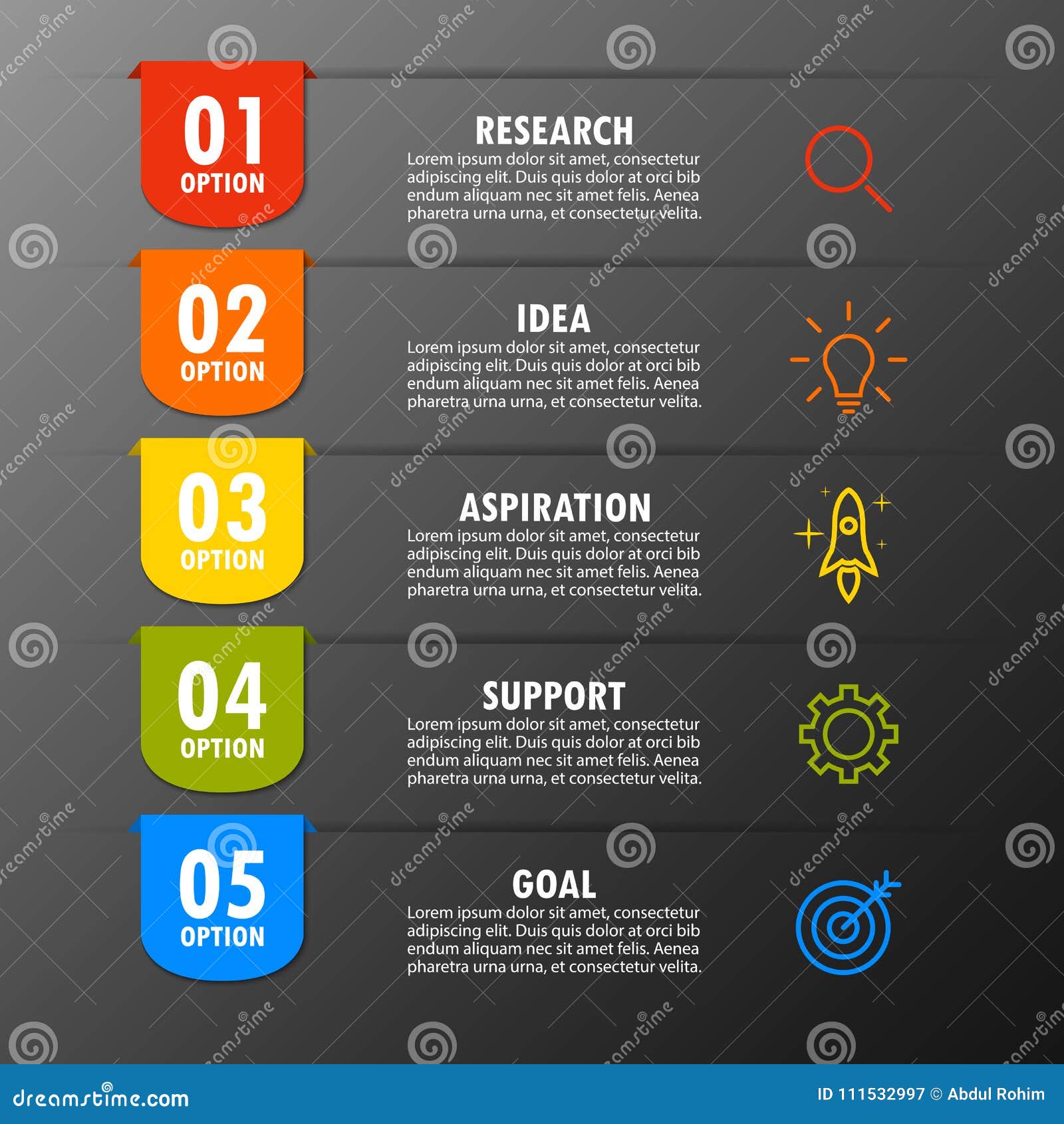 01
OPTION

RESEARCH
Lorem ipsum dolor sit amet, consectetur adipiscing elit. Duis quis dolor at orci bib endum aliquam nec sit amet felis. Aenea pharetra urna urna, et consectetur velita.

02
OPTION

IDEA
Lorem ipsum dolor sit amet, consectetur adipiscing elit. Duis quis dolor at orci bib endum aliquam nec sit amet felis. Aenea pharetra urna urna, et consectetur velita.

03
OPTION

ASPIRATION
Lorem ipsum dolor sit amet, consectetur adipiscing elit. Duis quis dolor at orci bib endum aliquam nec sit amet felis. Aenea pharetra urna urna, et consectetur velita.

04
OPTION

SUPPORT
Lorem ipsum dolor sit amet, consectetur adipiscing elit. Duis quis dolor at orci bib endum aliquam nec sit amet felis. Aenea pharetra urna urna, et consectetur velita.

05
OPTION

GOAL
Lorem ipsum dolor sit amet, consectetur adipiscing elit. Duis quis dolor at orci bib endum aliquam nec sit amet felis. Aenea pharetra urna urna, et consectetur velita.

dreamstime.com

ID 111532997 © Abdul Rohim