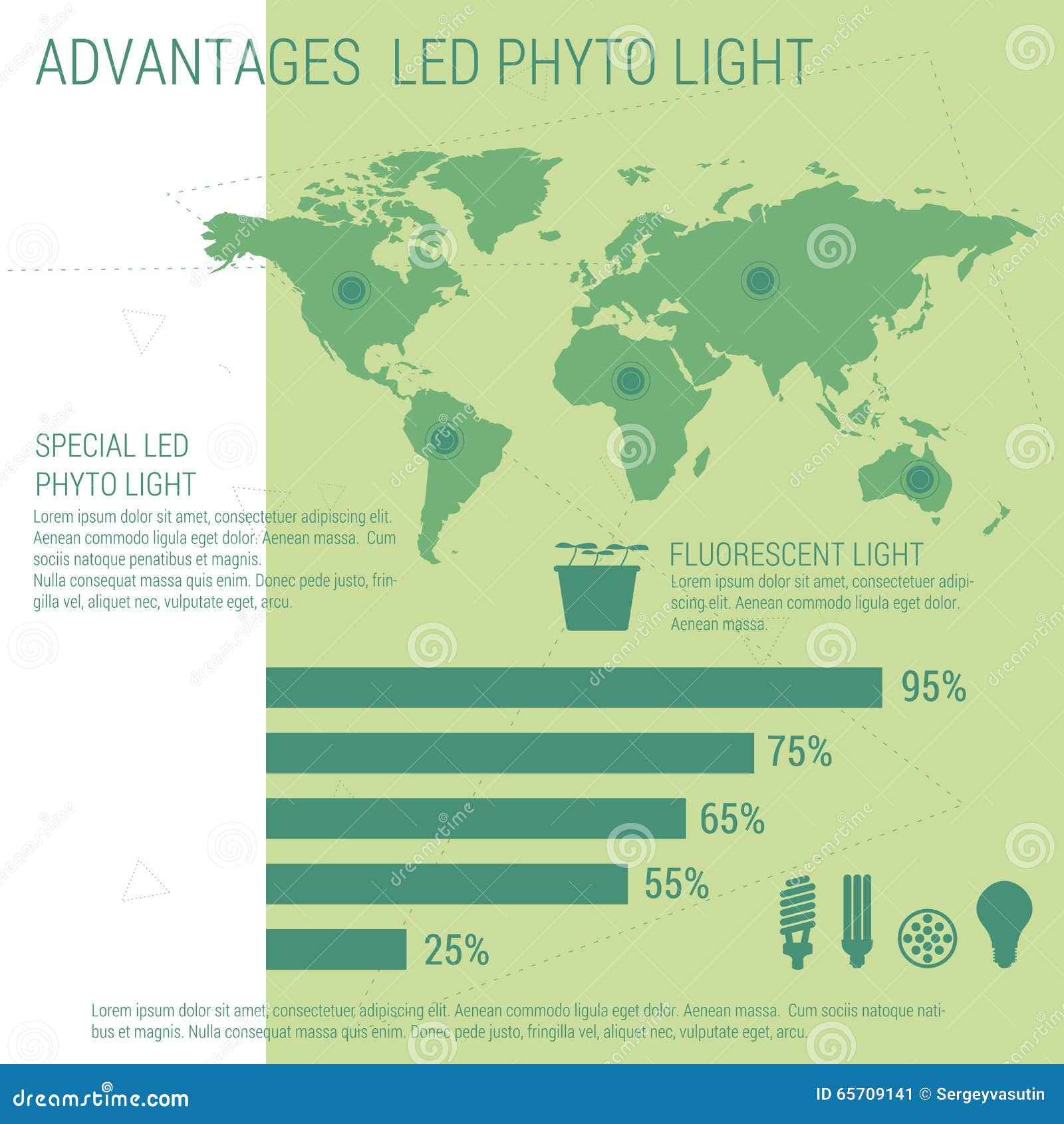 ADVANTAGES LED PHYTO LIGHT

SPECIAL LED PHYTO LIGHT
Lorem ipsum dolor sit amet, consectetuer adipiscing elit. Aenean commodo ligula eget dolor. Aenean massa. Cum sociis natoque penatibus et magnis.
Nulla consequat massa quis enim. Donec pede justo, fringilla vel, aliquet nec, vulputate eget, arcu.

FLUORESCENT LIGHT
Lorem ipsum dolor sit amet, consectetuer adipiscing elit. Aenean commodo ligula eget dolor. Aenean massa.

95%
75%
65%
55%
25%

Lorem ipsum dolor sit amet, consectetuer adipiscing elit. Aenean commodo ligula eget dolor. Aenean massa. Cum sociis natoque natibus et magnis. Nulla consequat massa quis enim. Donec pede justo, fringilla vel, aliquet nec, vulputate eget, arcu.

dreamstime.com
ID 65709141 © Sergeyvasutin