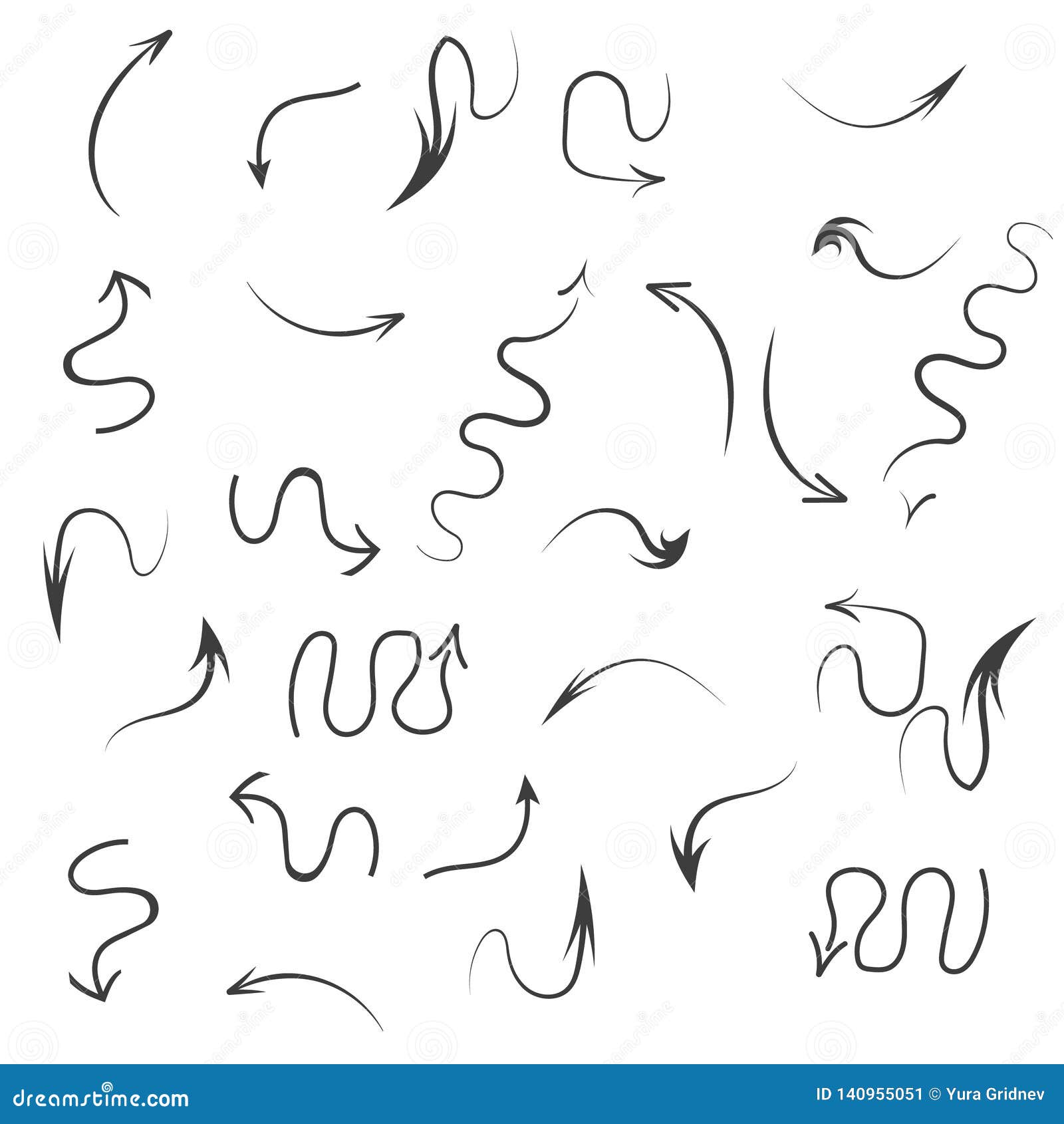 dreamstime.com

ID 140955051 © Yura Gridnev