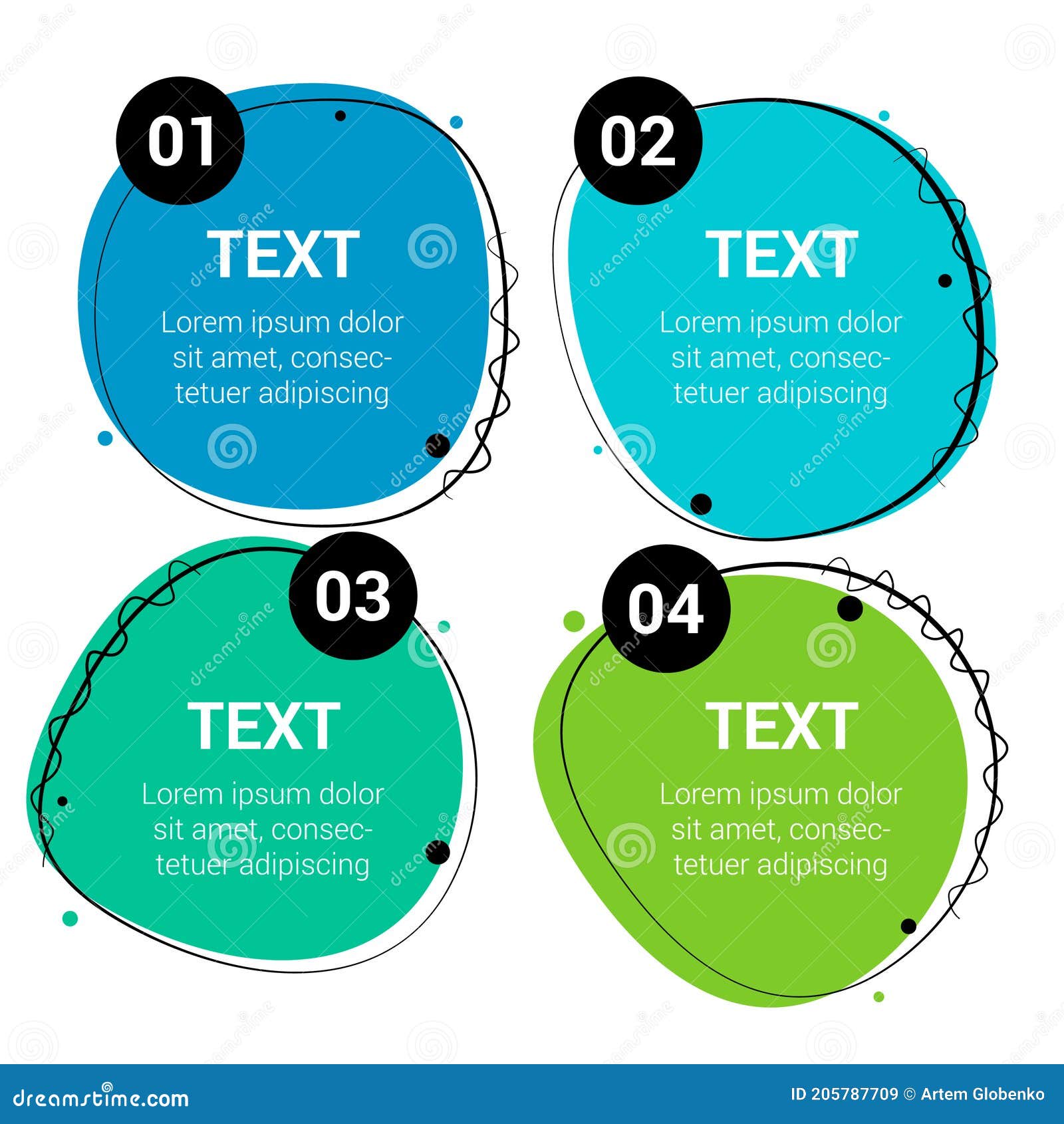 01

TEXT

Lorem ipsum dolor sit amet, consectetuer adipiscing

02

TEXT

Lorem ipsum dolor sit amet, consectetuer adipiscing

03

TEXT

Lorem ipsum dolor sit amet, consectetuer adipiscing

04

TEXT

Lorem ipsum dolor sit amet, consectetuer adipiscing

dreamstime.com

ID 205787709 © Artem Globenko