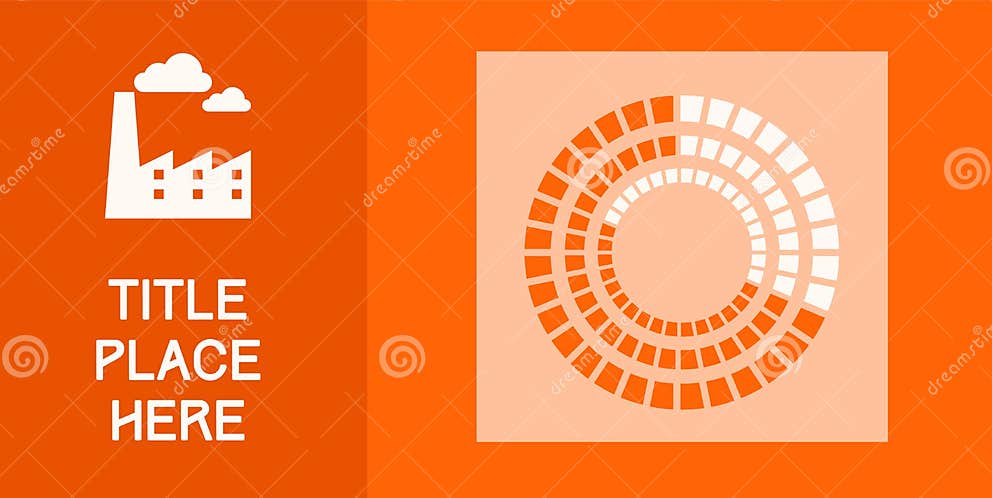 TITLE PLACE HERE

dreamstime