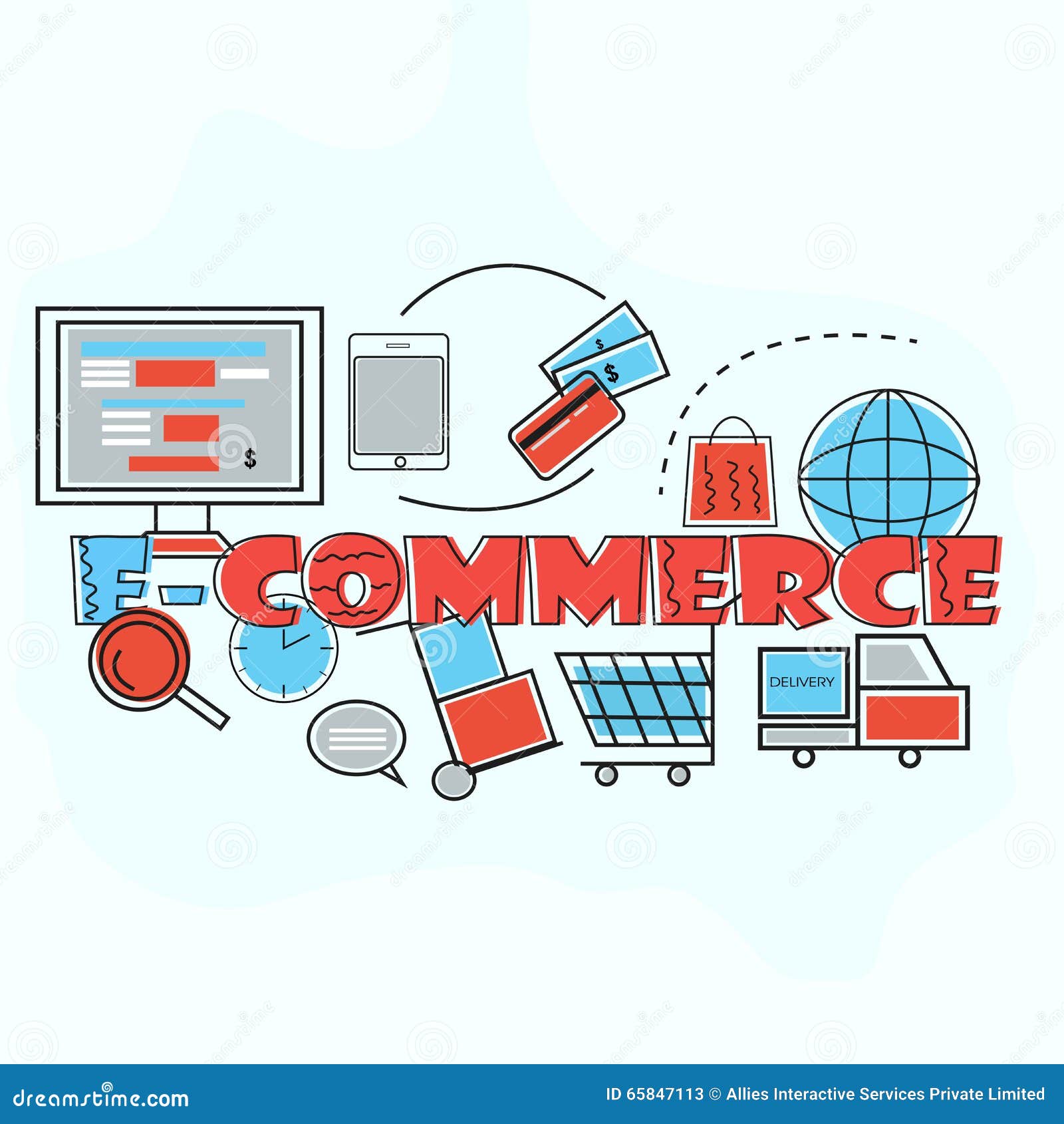 $

$

$

E-COMMERCE

DELIVERY

dreamstime.com

ID 65847113 © Allies Interactive Services Private Limited