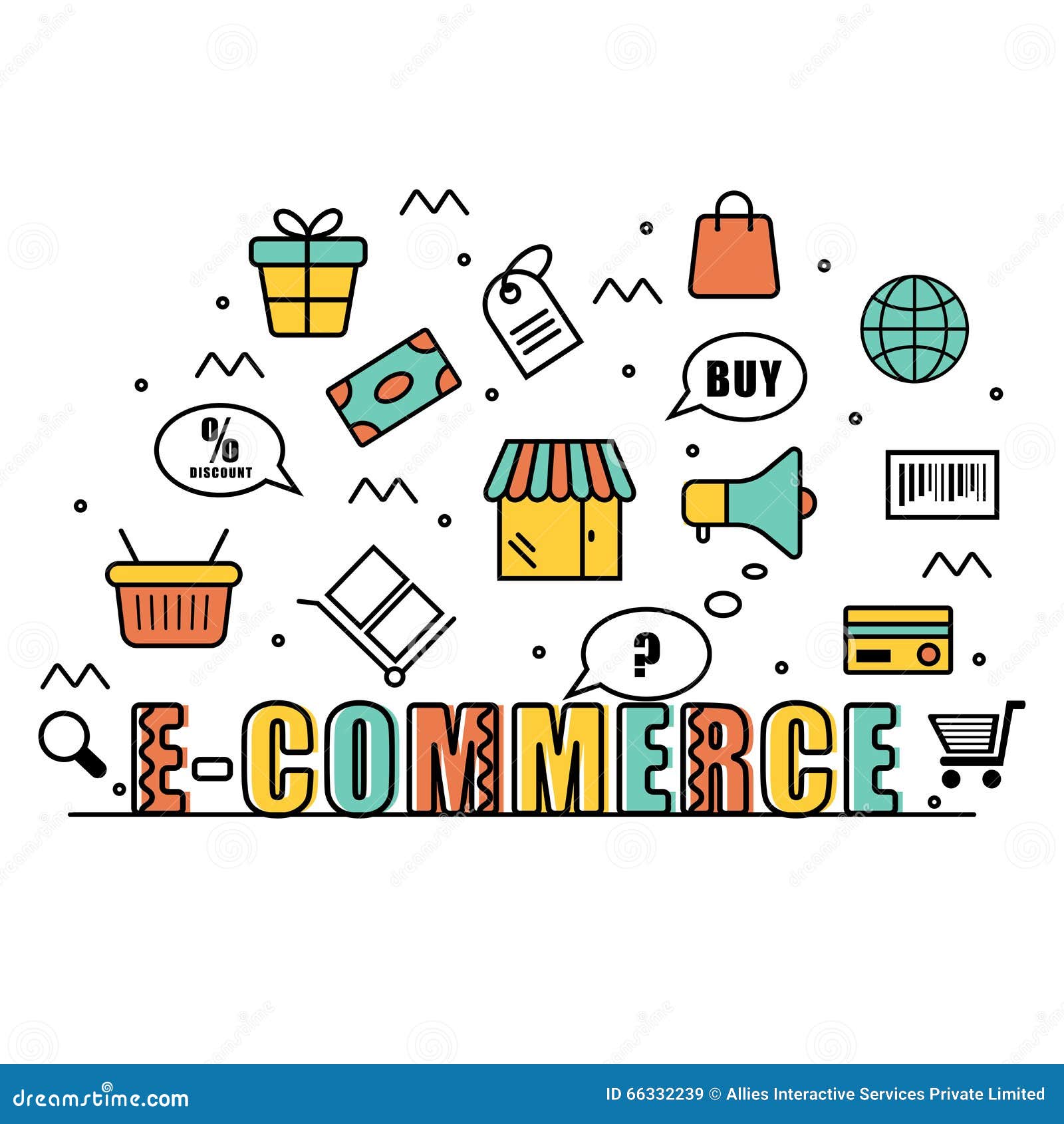 BUY

%
DISCOUNT

?

E-COMMERCE

dreamstime.com

ID 66332239 © Allies Interactive Services Private Limited