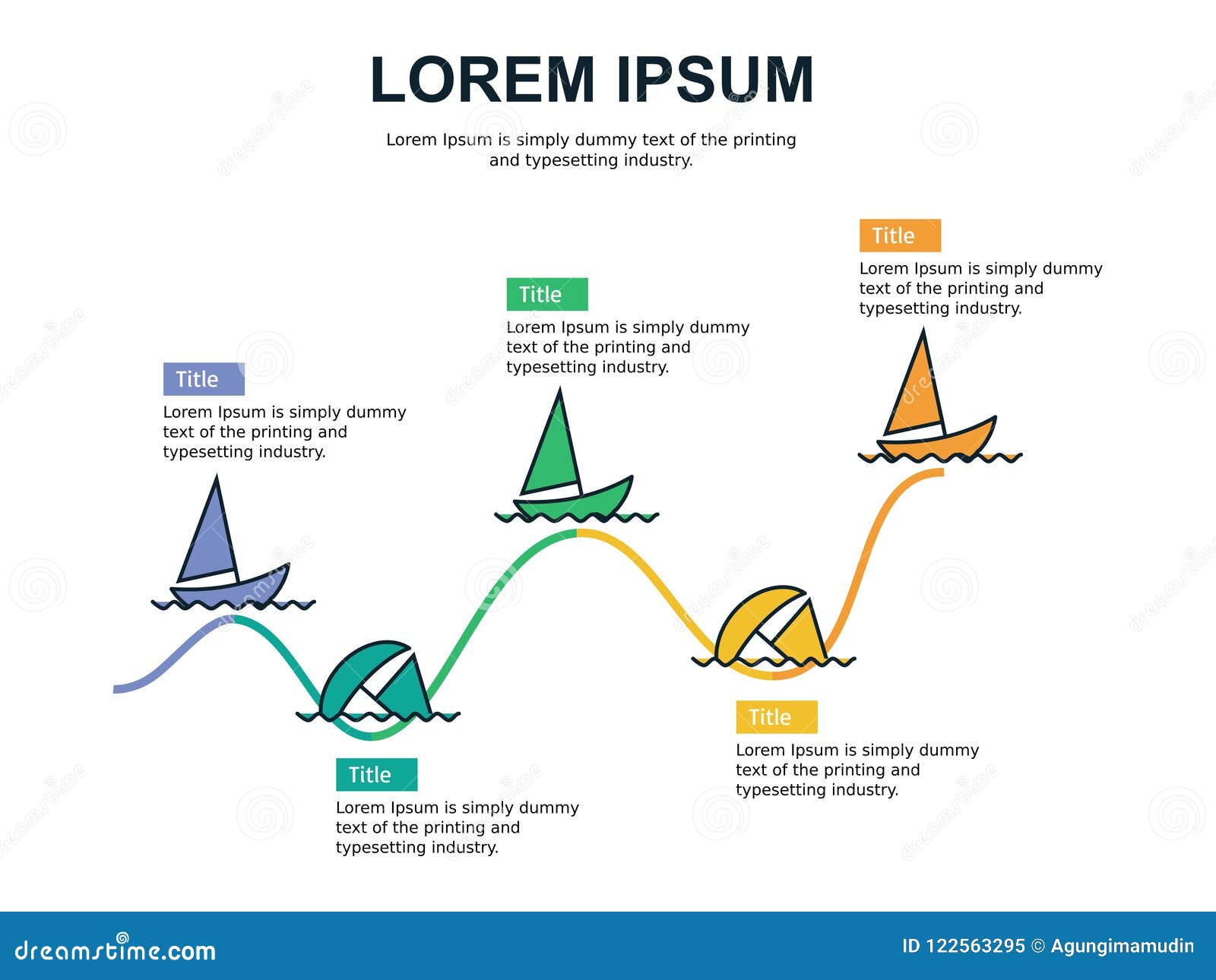 LOREM IPSUM

Lorem Ipsum is simply dummy text of the printing and typesetting industry.

Title
Lorem Ipsum is simply dummy text of the printing and typesetting industry.

Title
Lorem Ipsum is simply dummy text of the printing and typesetting industry.

Title
Lorem Ipsum is simply dummy text of the printing and typesetting industry.

Title
Lorem Ipsum is simply dummy text of the printing and typesetting industry.

Title
Lorem Ipsum is simply dummy text of the printing and typesetting industry.

dreamstime.com

ID 122563295 © Agungimamudin