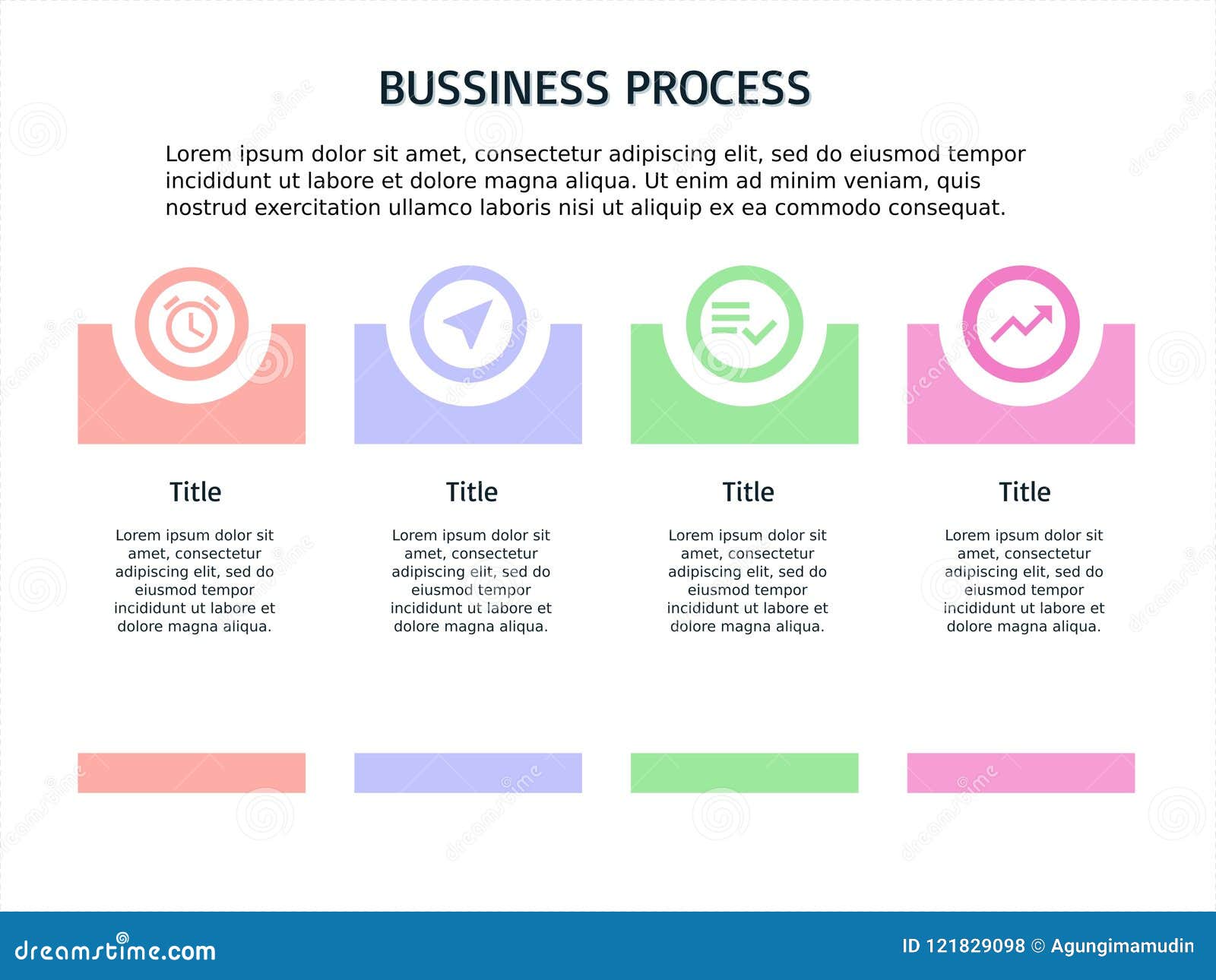 BUSSINESS PROCESS

Lorem ipsum dolor sit amet, consectetur adipiscing elit, sed do eiusmod tempor incididunt ut labore et dolore magna aliqua. Ut enim ad minim veniam, quis nostrud exercitation ullamco laboris nisi ut aliquip ex ea commodo consequat.

Title

Lorem ipsum dolor sit amet, consectetur adipiscing elit, sed do eiusmod tempor incididunt ut labore et dolore magna aliqua.

Title

Lorem ipsum dolor sit amet, consectetur adipiscing elit, sed do eiusmod tempor incididunt ut labore et dolore magna aliqua.

Title

Lorem ipsum dolor sit amet, consectetur adipiscing elit, sed do eiusmod tempor incididunt ut labore et dolore magna aliqua.

Title

Lorem ipsum dolor sit amet, consectetur adipiscing elit, sed do eiusmod tempor incididunt ut labore et dolore magna aliqua.

dreamstime.com

ID 121829098 © Agungimamudin