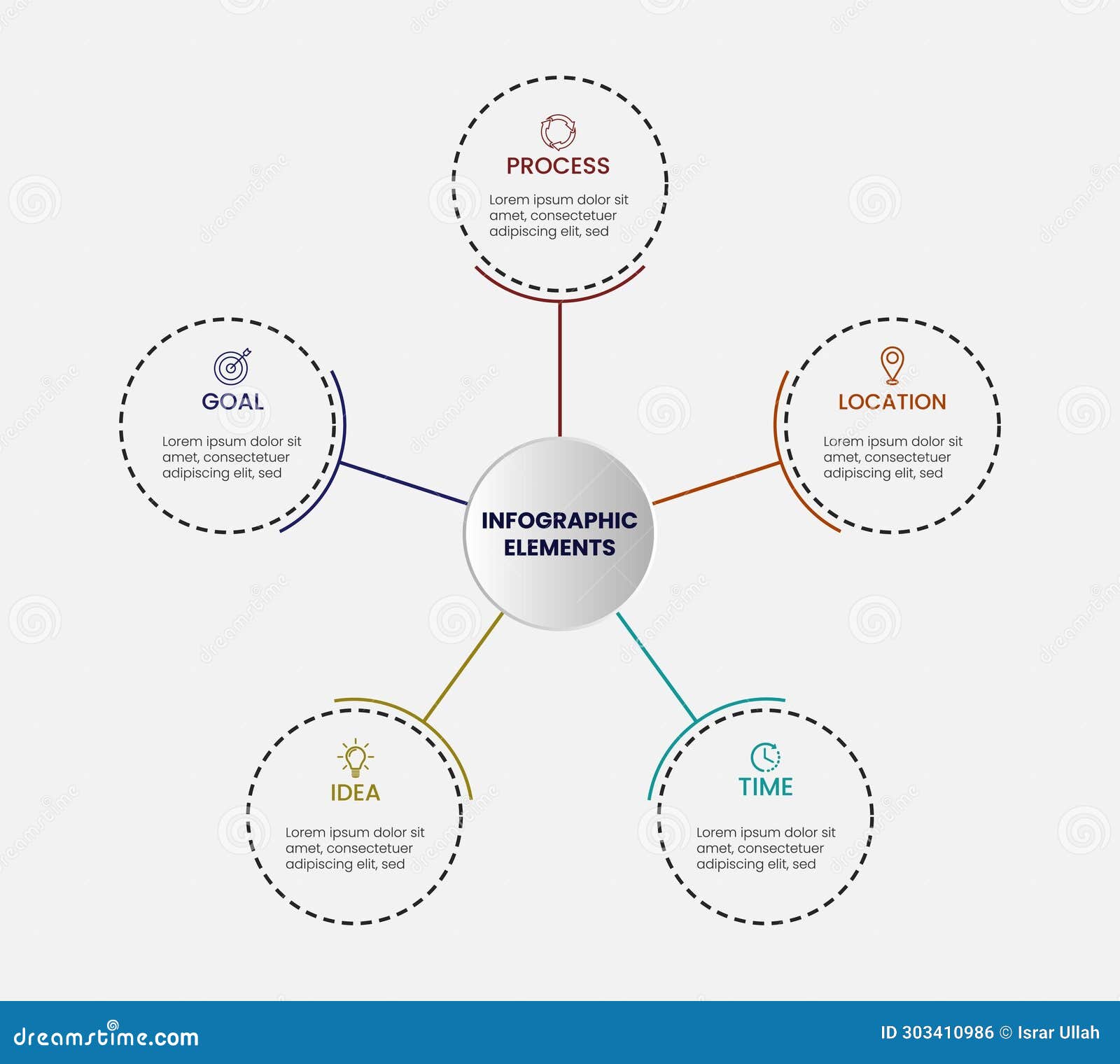 PROCESS

Lorem ipsum dolor sit amet, consectetuer adipiscing elit, sed

GOAL

Lorem ipsum dolor sit amet, consectetuer adipiscing elit, sed

LOCATION

Lorem ipsum dolor sit amet, consectetuer adipiscing elit, sed

INFOGRAPHIC ELEMENTS

IDEA

Lorem ipsum dolor sit amet, consectetuer adipiscing elit, sed

TIME

Lorem ipsum dolor sit amet, consectetuer adipiscing elit, sed

dreamstime.com

ID 303410986 © Israr Ullah