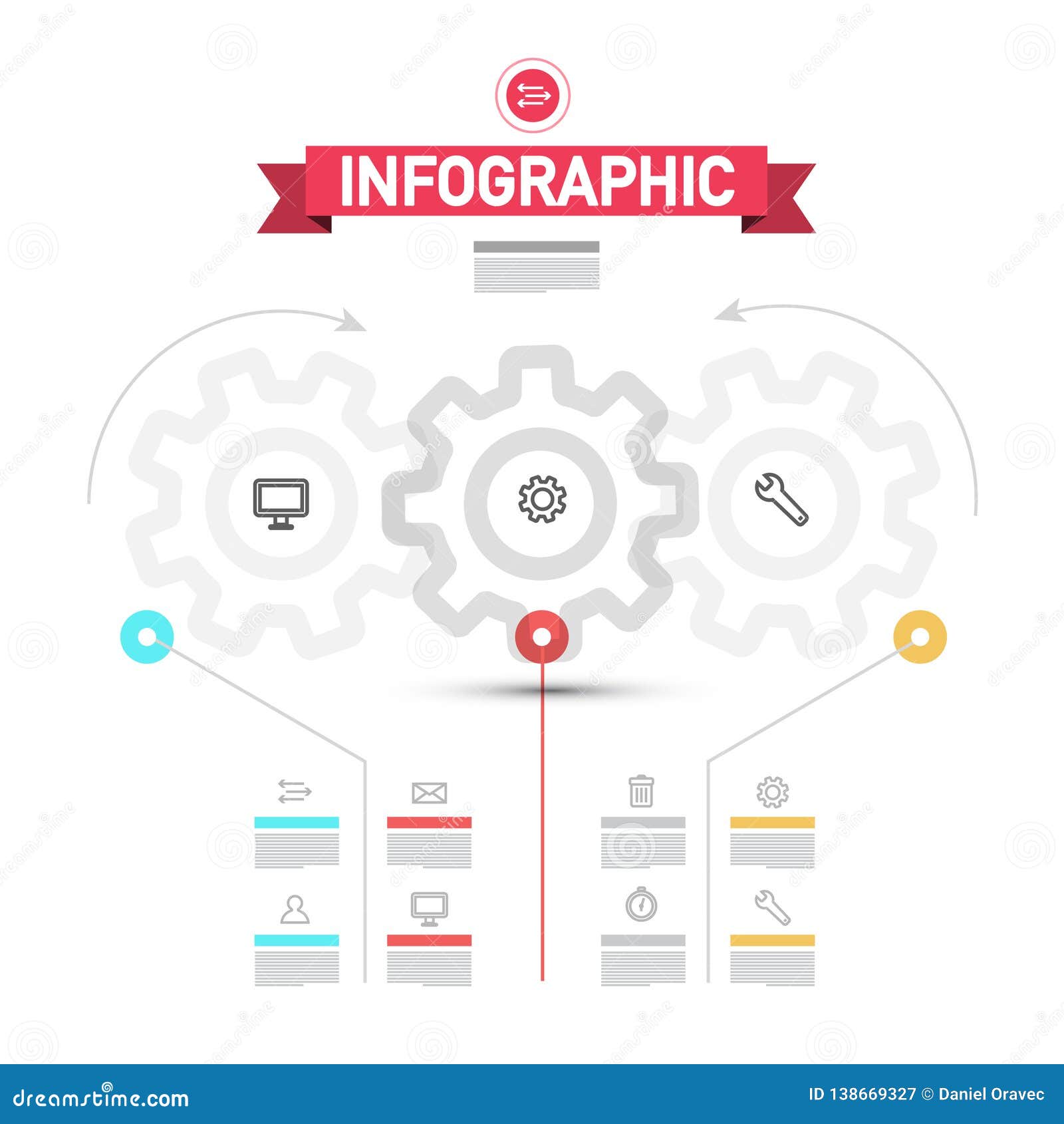 INFOGRAPHIC

dreamstime.com

ID 138669327 © Daniel Oravec