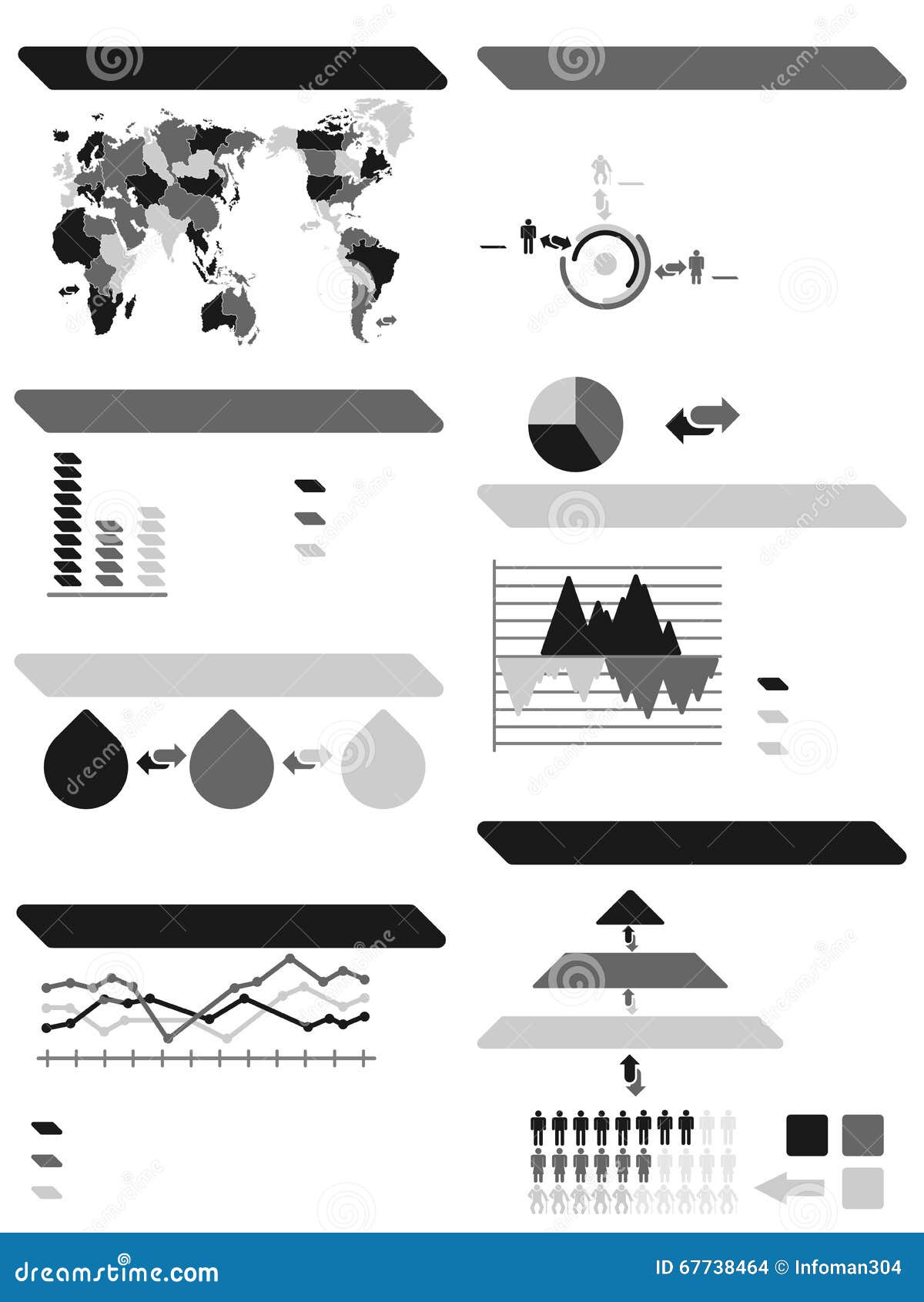 dreamstime.com

ID 67738464 © Infoman304