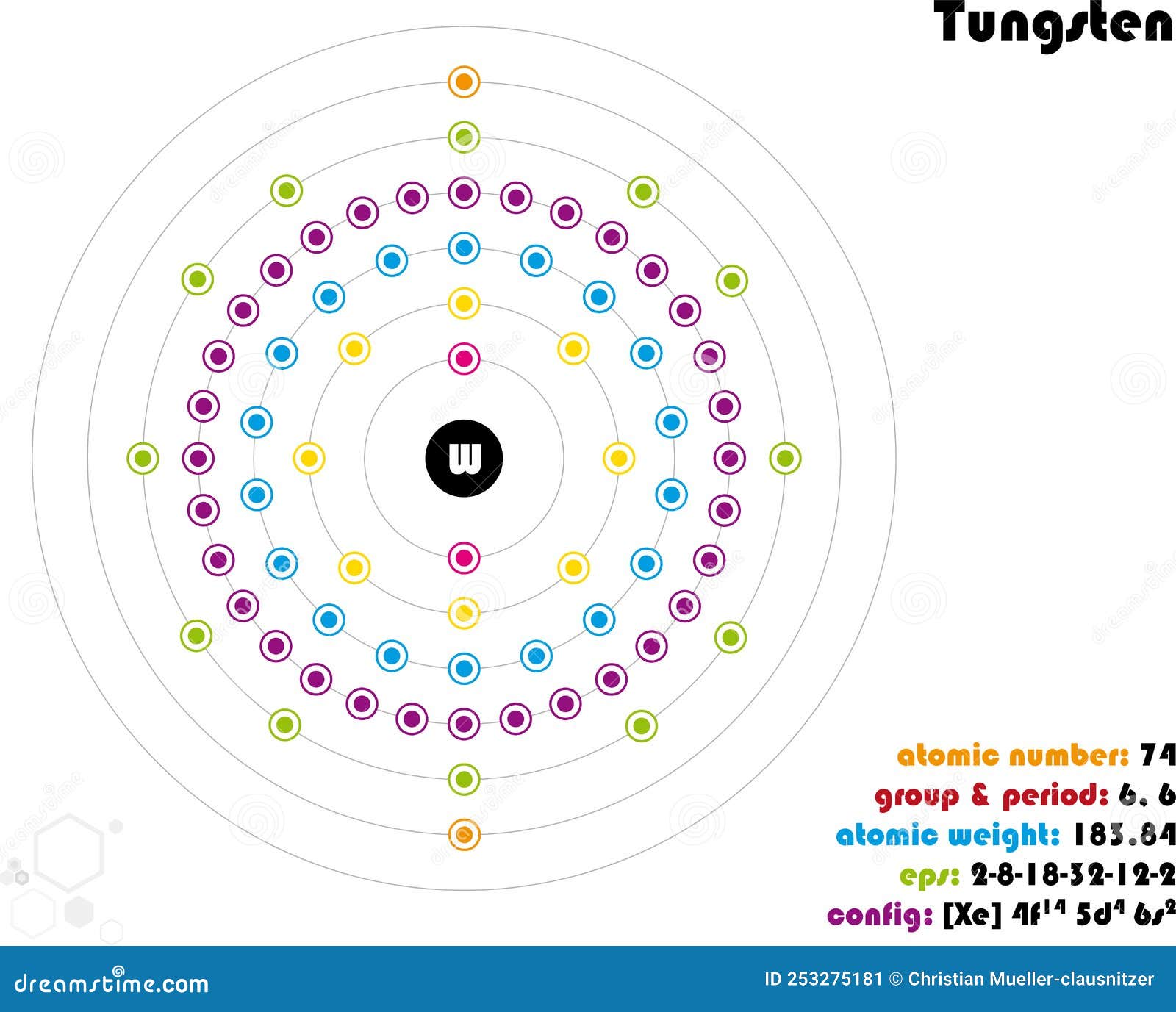 Tungsten

W

atomic number: 74
group & period: 6. 6
atomic weight: 183.84
eps: 2-8-18-32-12-2
config: [Xe] $4f^{14}$ $5d^{4}$ $6s^{2}$

dreamstime.com
ID 253275181 © Christian Mueller-clausnitzer