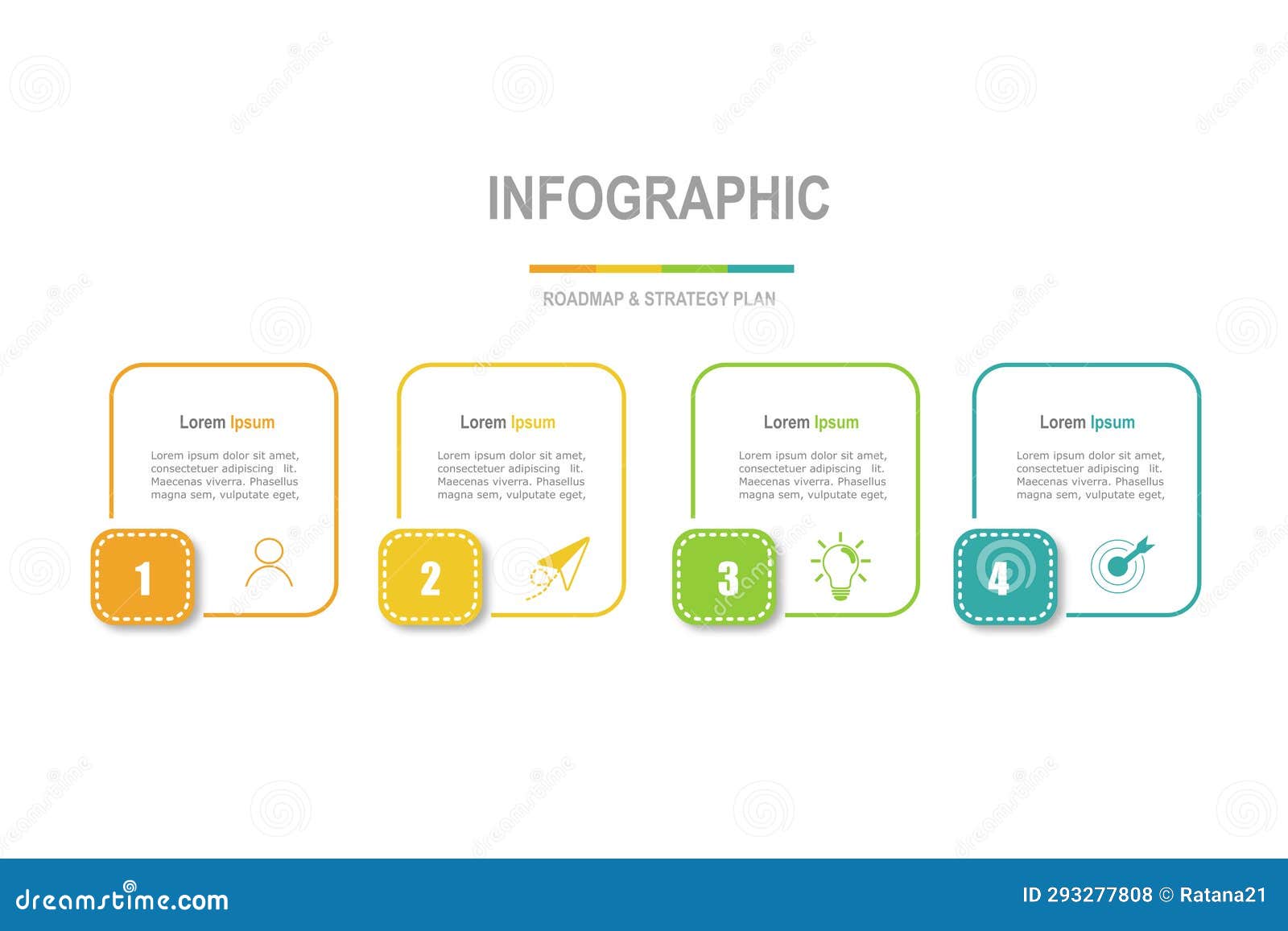 INFOGRAPHIC

ROADMAP & STRATEGY PLAN

Lorem Ipsum

Lorem ipsum dolor sit amet, consectetuer adipiscing lit. Maecenas viverra. Phasellus magna sem, vulputate eget,

1

Lorem Ipsum

Lorem ipsum dolor sit amet, consectetuer adipiscing lit. Maecenas viverra. Phasellus magna sem, vulputate eget,

2

Lorem Ipsum

Lorem ipsum dolor sit amet, consectetuer adipiscing lit. Maecenas viverra. Phasellus magna sem, vulputate eget,

3

Lorem Ipsum

Lorem ipsum dolor sit amet, consectetuer adipiscing lit. Maecenas viverra. Phasellus magna sem, vulputate eget,

4

dreamstime.com

ID 293277808 © Ratana21