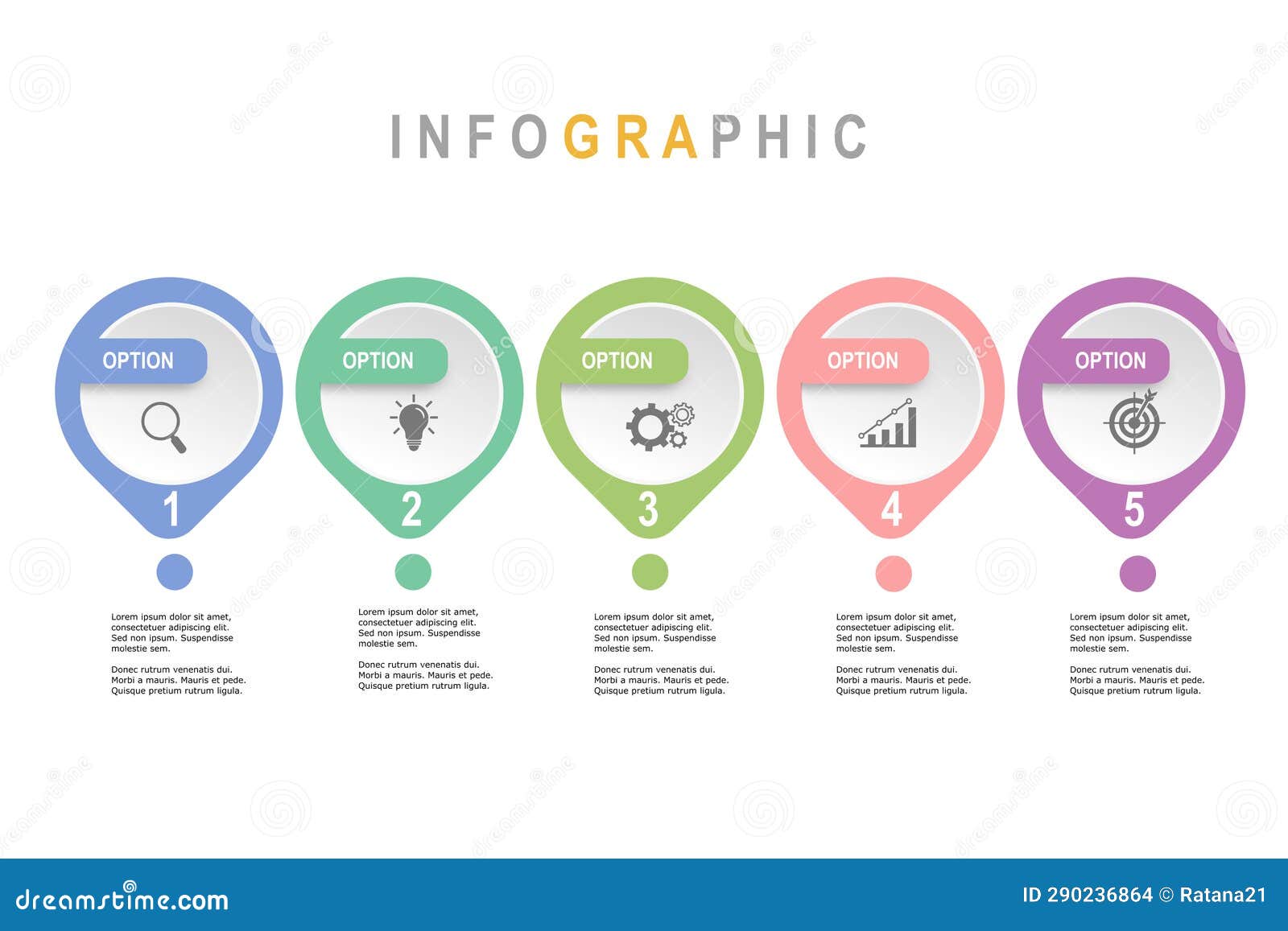 INFOGRAPHIC

OPTION

1

Lorem ipsum dolor sit amet, consectetuer adipiscing elit. Sed non ipsum. Suspendisse molestie sem.

Donec rutrum venenatis dui. Morbi a mauris. Mauris et pede. Quisque pretium rutrum ligula.

OPTION

2

Lorem ipsum dolor sit amet, consectetuer adipiscing elit. Sed non ipsum. Suspendisse molestie sem.

Donec rutrum venenatis dui. Morbi a mauris. Mauris et pede. Quisque pretium rutrum ligula.

OPTION

3

Lorem ipsum dolor sit amet, consectetuer adipiscing elit. Sed non ipsum. Suspendisse molestie sem.

Donec rutrum venenatis dui. Morbi a mauris. Mauris et pede. Quisque pretium rutrum ligula.

OPTION

4

Lorem ipsum dolor sit amet, consectetuer adipiscing elit. Sed non ipsum. Suspendisse molestie sem.

Donec rutrum venenatis dui. Morbi a mauris. Mauris et pede. Quisque pretium rutrum ligula.

OPTION

5

Lorem ipsum dolor sit amet, consectetuer adipiscing elit. Sed non ipsum. Suspendisse molestie sem.

Donec rutrum venenatis dui. Morbi a mauris. Mauris et pede. Quisque pretium rutrum ligula.

dreamstime.com

ID 290236864 © Ratana21