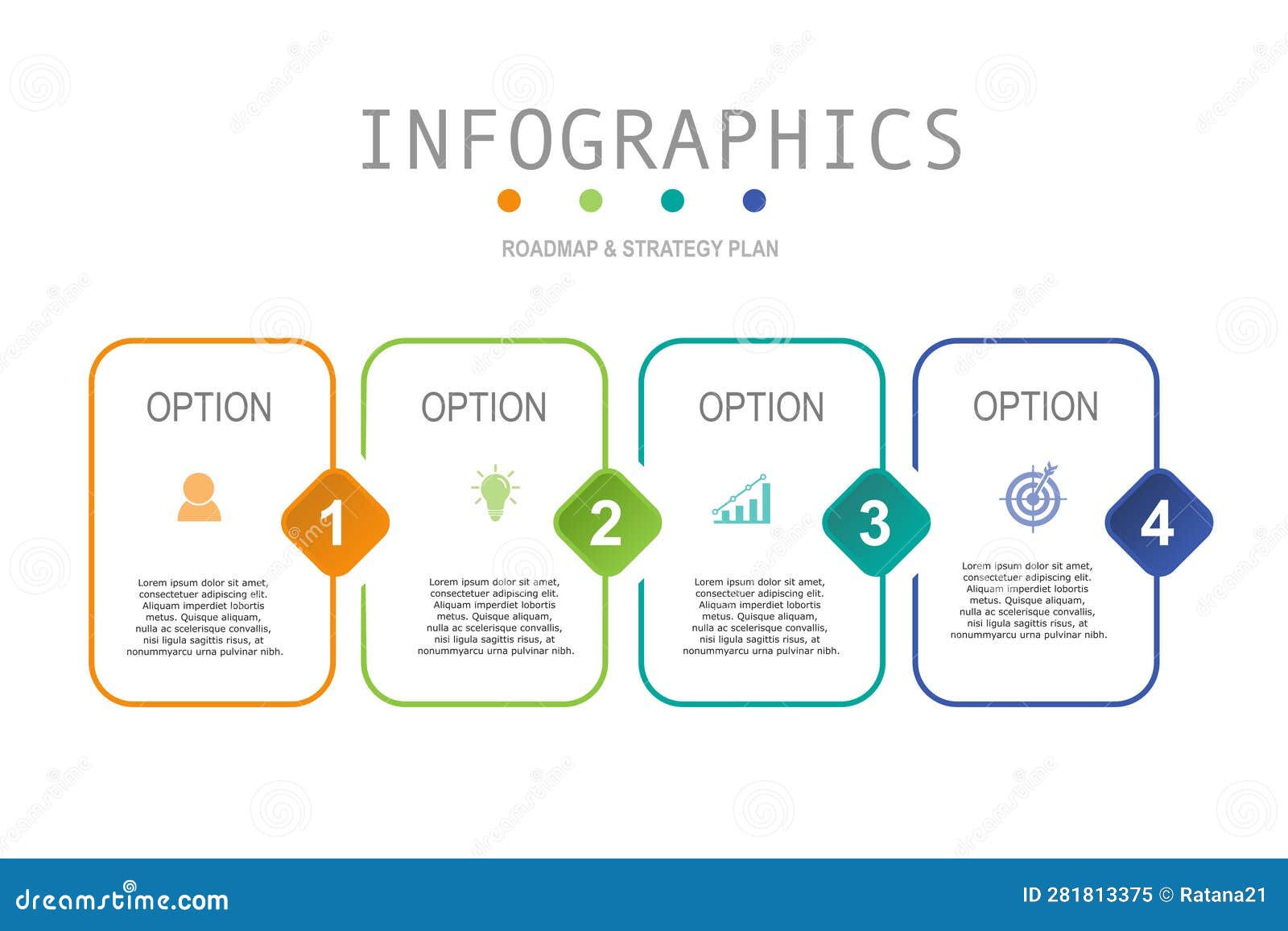 INFOGRAPHICS

ROADMAP & STRATEGY PLAN

OPTION

1

Lorem ipsum dolor sit amet, consectetuer adipiscing elit. Aliquam imperdiet lobortis metus. Quisque aliquam, nulla ac scelerisque convallis, nisi ligula sagittis risus, at nonummyarcu urna pulvinar nibh.

OPTION

2

Lorem ipsum dolor sit amet, consectetuer adipiscing elit. Aliquam imperdiet lobortis metus. Quisque aliquam, nulla ac scelerisque convallis, nisi ligula sagittis risus, at nonummyarcu urna pulvinar nibh.

OPTION

3

Lorem ipsum dolor sit amet, consectetuer adipiscing elit. Aliquam imperdiet lobortis metus. Quisque aliquam, nulla ac scelerisque convallis, nisi ligula sagittis risus, at nonummyarcu urna pulvinar nibh.

OPTION

4

Lorem ipsum dolor sit amet, consectetuer adipiscing elit. Aliquam imperdiet lobortis metus. Quisque aliquam, nulla ac scelerisque convallis, nisi ligula sagittis risus, at nonummyarcu urna pulvinar nibh.

dreamstime.com

ID 281813375 © Ratana21