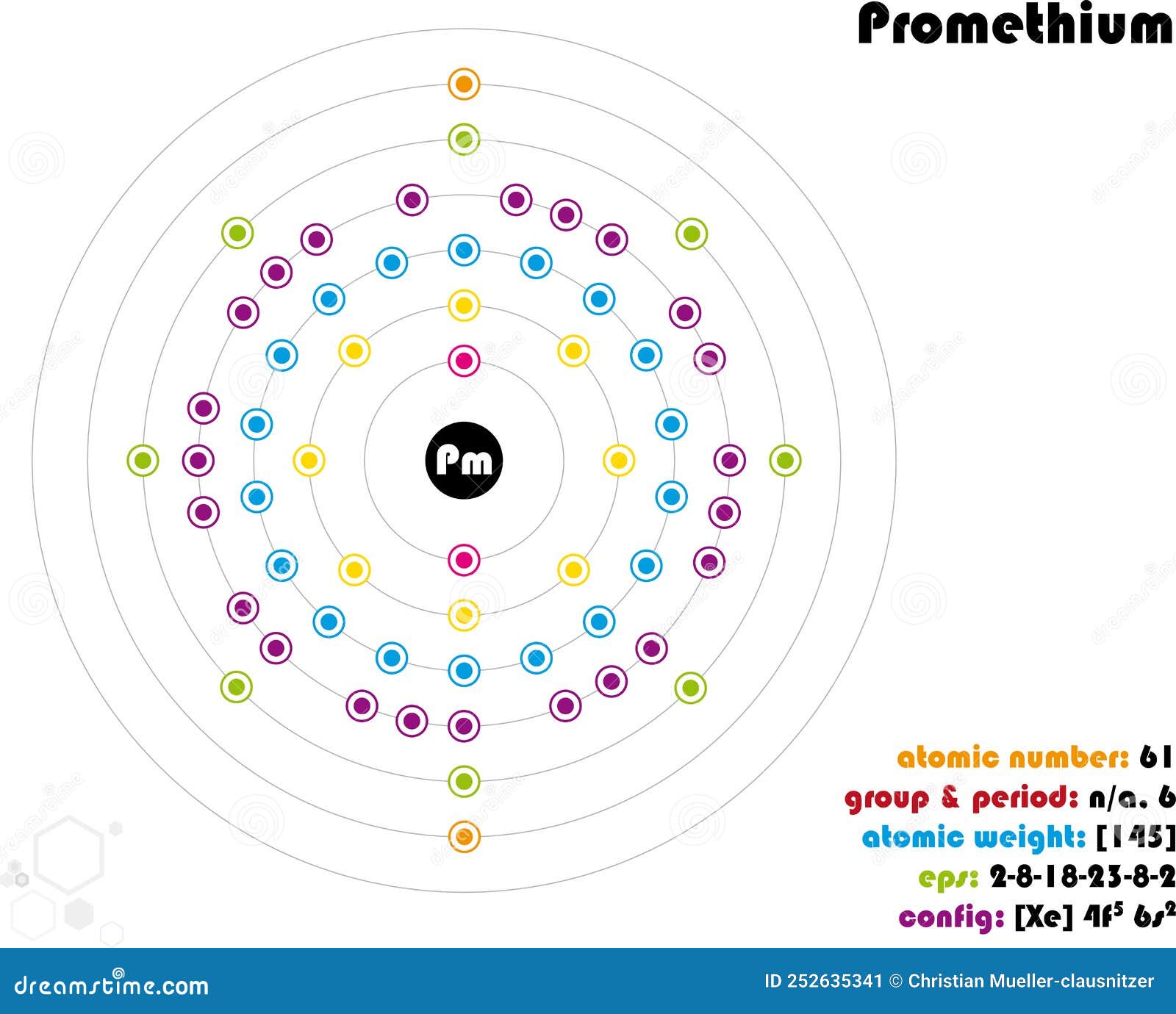 Promethium

Pm

atomic number: 61
group & period: n/a. 6
atomic weight: [145]
eps: 2-8-18-23-8-2
config: [Xe] $4f^5$ $6s^2$

dreamstime.com
ID 252635341 © Christian Mueller-clausnitzer