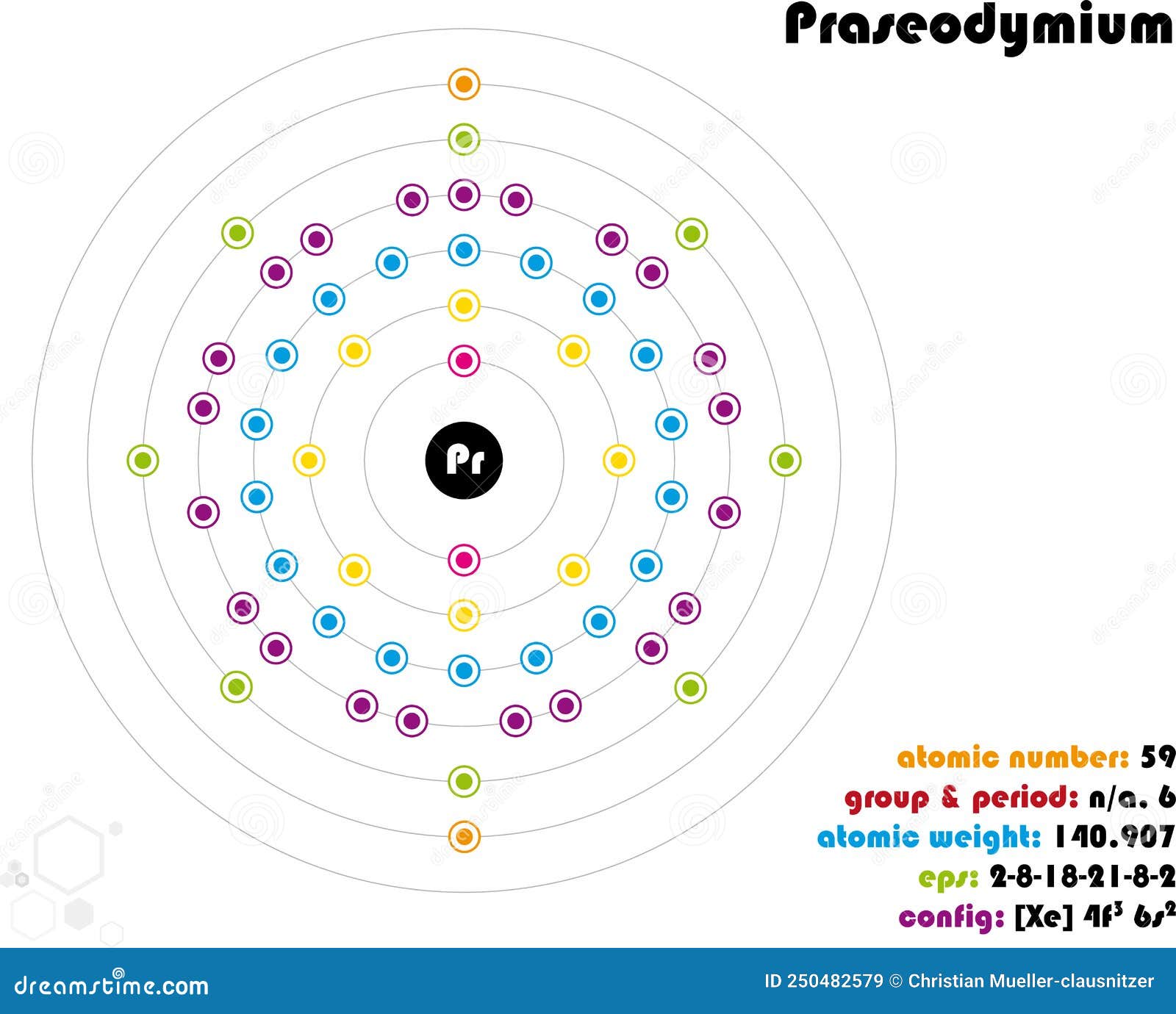 Praseodymium

Pr

atomic number: 59
group & period: n/a. 6
atomic weight: 140.907
eps: 2-8-18-21-8-2
config: [Xe] $4f^3$ $6s^2$

dreamstime.com

ID 250482579 © Christian Mueller-clausnitzer