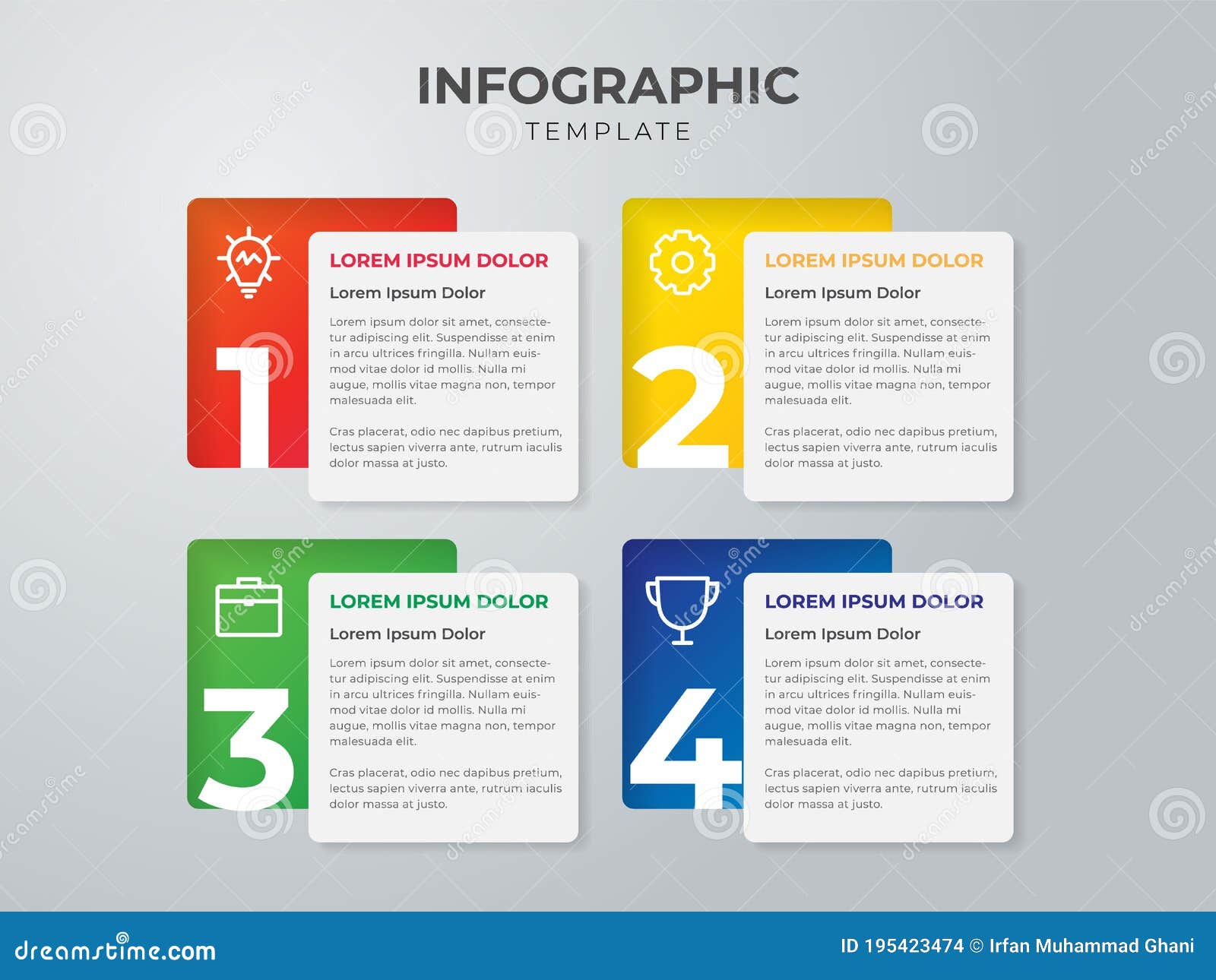 INFOGRAPHIC
TEMPLATE

1

LOREM IPSUM DOLOR

Lorem Ipsum Dolor

Lorem ipsum dolor sit amet, consectetur adipiscing elit. Suspendisse at enim in arcu ultrices fringilla. Nullam euismod vitae dolor id mollis. Nulla mi augue, mollis vitae magna non, tempor malesuada elit.

Cras placerat, odio nec dapibus pretium, lectus sapien viverra ante, rutrum iaculis dolor massa at justo.

2

LOREM IPSUM DOLOR

Lorem Ipsum Dolor

Lorem ipsum dolor sit amet, consectetur adipiscing elit. Suspendisse at enim in arcu ultrices fringilla. Nullam euismod vitae dolor id mollis. Nulla mi augue, mollis vitae magna non, tempor malesuada elit.

Cras placerat, odio nec dapibus pretium, lectus sapien viverra ante, rutrum iaculis dolor massa at justo.

3

LOREM IPSUM DOLOR

Lorem Ipsum Dolor

Lorem ipsum dolor sit amet, consectetur adipiscing elit. Suspendisse at enim in arcu ultrices fringilla. Nullam euismod vitae dolor id mollis. Nulla mi augue, mollis vitae magna non, tempor malesuada elit.

Cras placerat, odio nec dapibus pretium, lectus sapien viverra ante, rutrum iaculis dolor massa at justo.

4

LOREM IPSUM DOLOR

Lorem Ipsum Dolor

Lorem ipsum dolor sit amet, consectetur adipiscing elit. Suspendisse at enim in arcu ultrices fringilla. Nullam euismod vitae dolor id mollis. Nulla mi augue, mollis vitae magna non, tempor malesuada elit.

Cras placerat, odio nec dapibus pretium, lectus sapien viverra ante, rutrum iaculis dolor massa at justo.

dreamstime.com

ID 195423474 © Irfan Muhammad Ghani