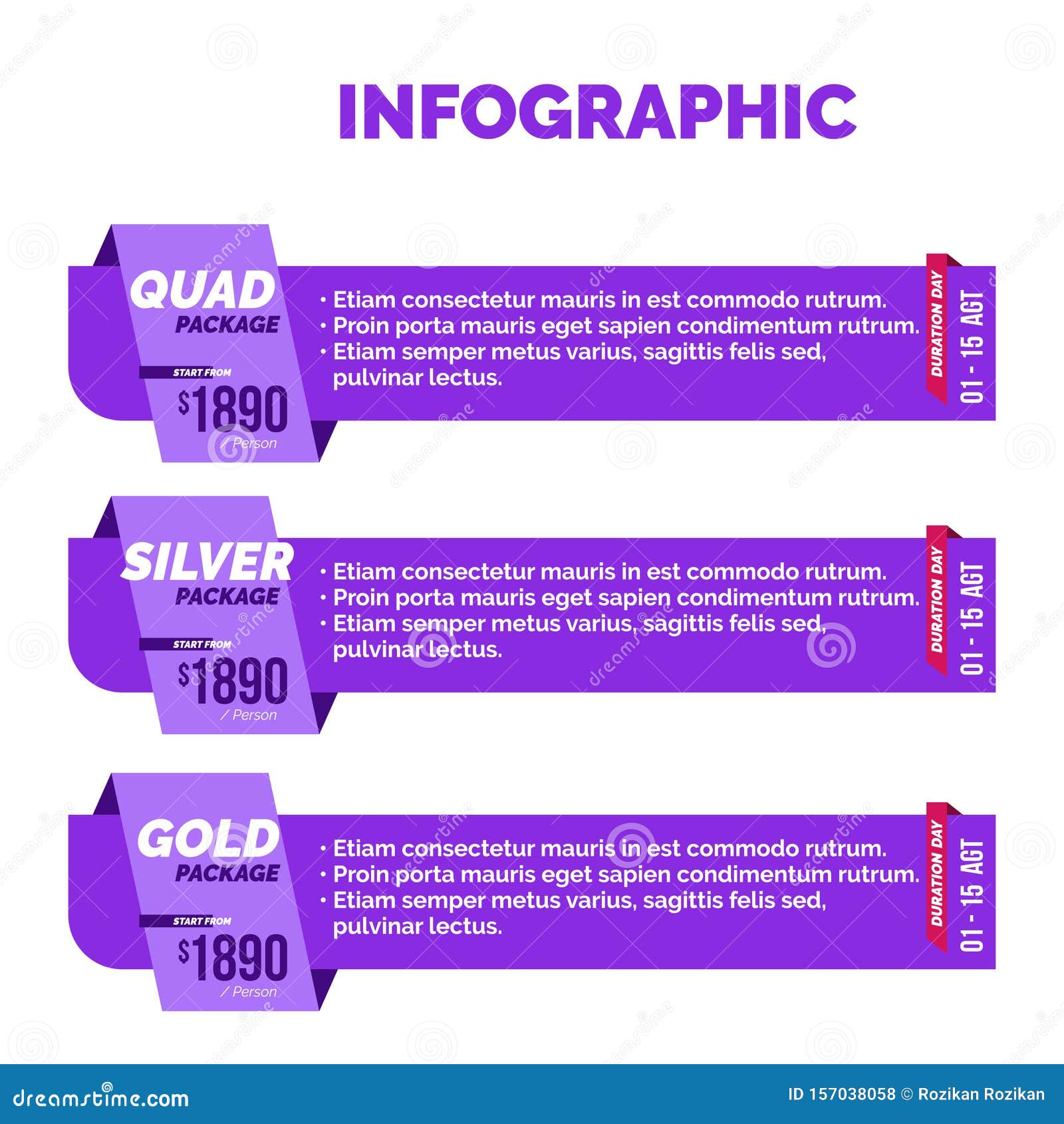 INFOGRAPHIC

QUAD PACKAGE
START FROM
$1890
/ Person

• Etiam consectetur mauris in est commodo rutrum.
• Proin porta mauris eget sapien condimentum rutrum.
• Etiam semper metus varius, sagittis felis sed, pulvinar lectus.

DURATION DAY
01 - 15 AGT

SILVER PACKAGE
START FROM
$1890
/ Person

• Etiam consectetur mauris in est commodo rutrum.
• Proin porta mauris eget sapien condimentum rutrum.
• Etiam semper metus varius, sagittis felis sed, pulvinar lectus.

DURATION DAY
01 - 15 AGT

GOLD PACKAGE
START FROM
$1890
/ Person

• Etiam consectetur mauris in est commodo rutrum.
• Proin porta mauris eget sapien condimentum rutrum.
• Etiam semper metus varius, sagittis felis sed, pulvinar lectus.

DURATION DAY
01 - 15 AGT

dreamstime.com
ID 157038058 © Rozikan Rozikan