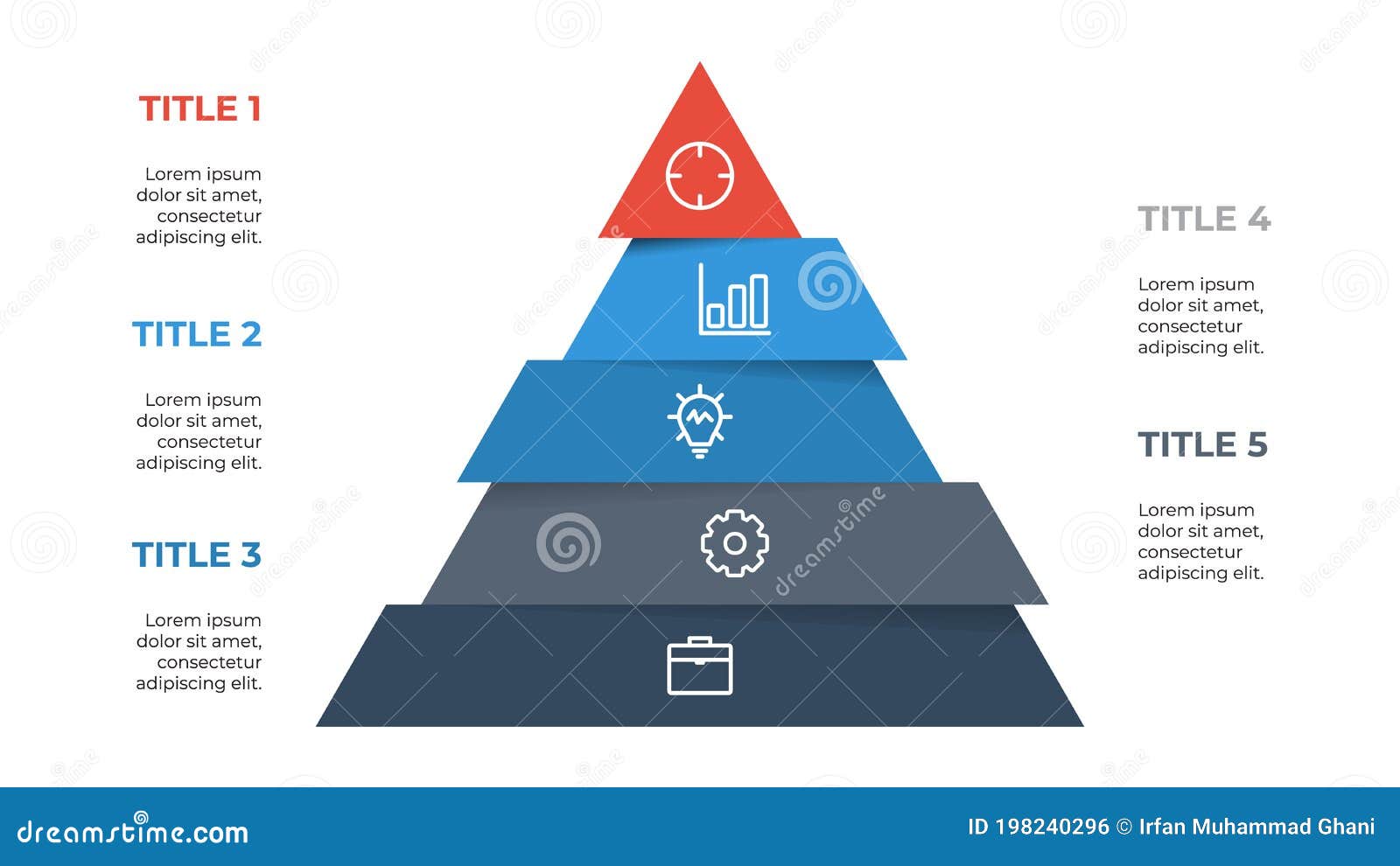 TITLE 1

Lorem ipsum dolor sit amet, consectetur adipiscing elit.

TITLE 2

Lorem ipsum dolor sit amet, consectetur adipiscing elit.

TITLE 3

Lorem ipsum dolor sit amet, consectetur adipiscing elit.

TITLE 4

Lorem ipsum dolor sit amet, consectetur adipiscing elit.

TITLE 5

Lorem ipsum dolor sit amet, consectetur adipiscing elit.

dreamstime

dreamstime.com

ID 198240296 © Irfan Muhammad Ghani