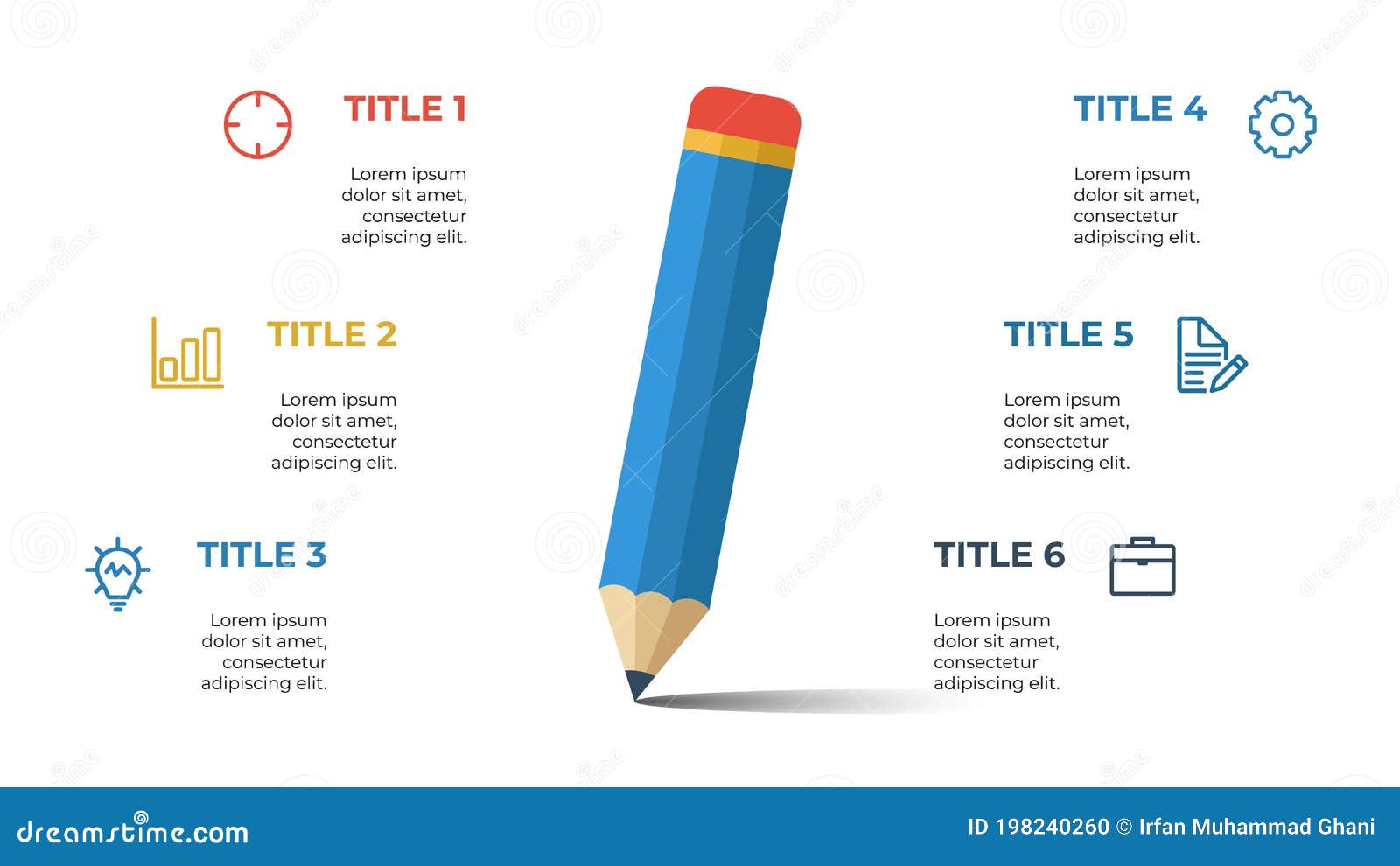 TITLE 1

Lorem ipsum dolor sit amet, consectetur adipiscing elit.

TITLE 2

Lorem ipsum dolor sit amet, consectetur adipiscing elit.

TITLE 3

Lorem ipsum dolor sit amet, consectetur adipiscing elit.

TITLE 4

Lorem ipsum dolor sit amet, consectetur adipiscing elit.

TITLE 5

Lorem ipsum dolor sit amet, consectetur adipiscing elit.

TITLE 6

Lorem ipsum dolor sit amet, consectetur adipiscing elit.

dreamstime.com

ID 198240260 © Irfan Muhammad Ghani