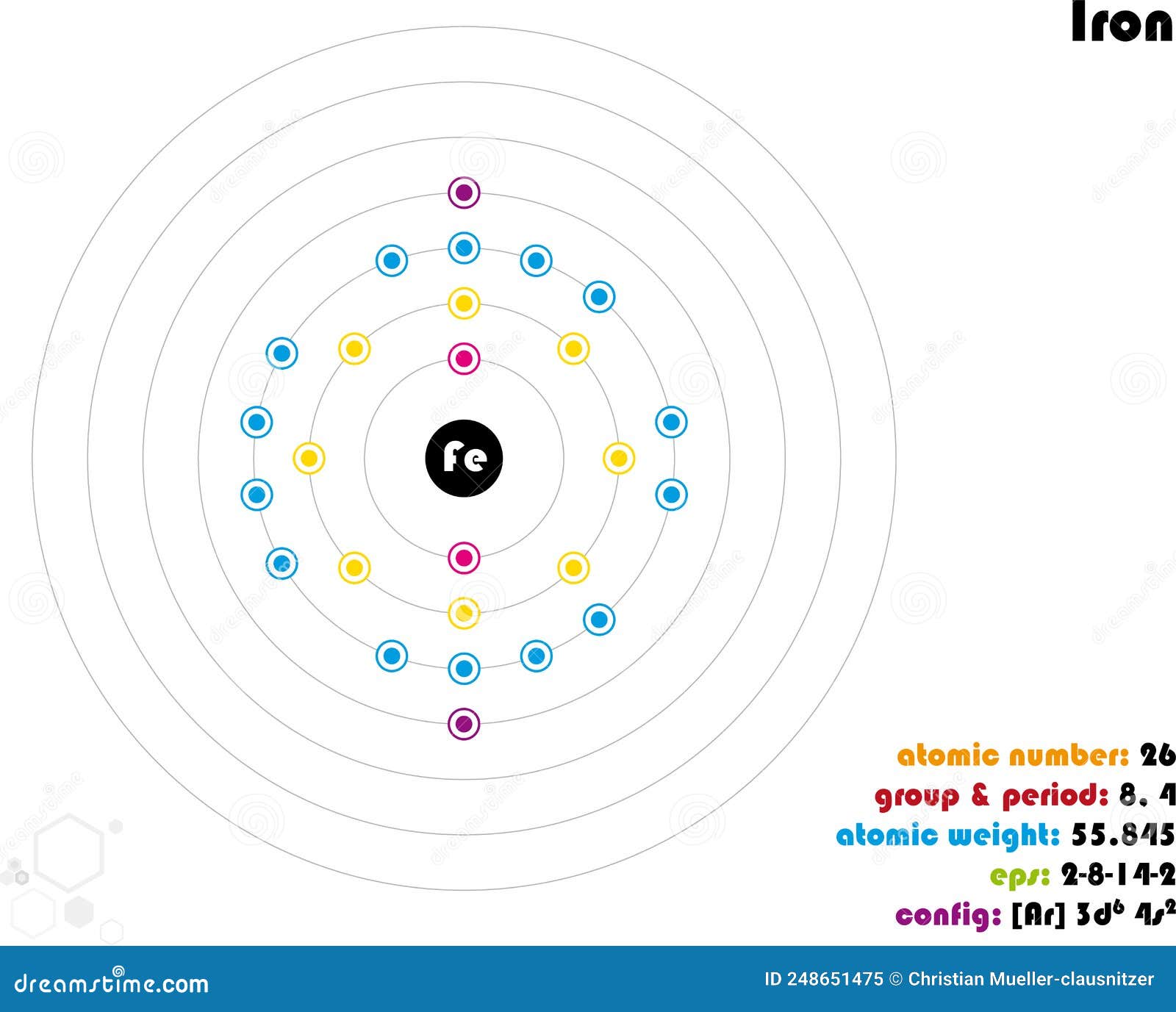 Iron

Fe

atomic number: 26
group & period: 8. 4
atomic weight: 55.845
eps: 2-8-14-2
config: [Ar] $3d^6$ $4s^2$

dreamstime.com

ID 248651475 © Christian Mueller-clausnitzer