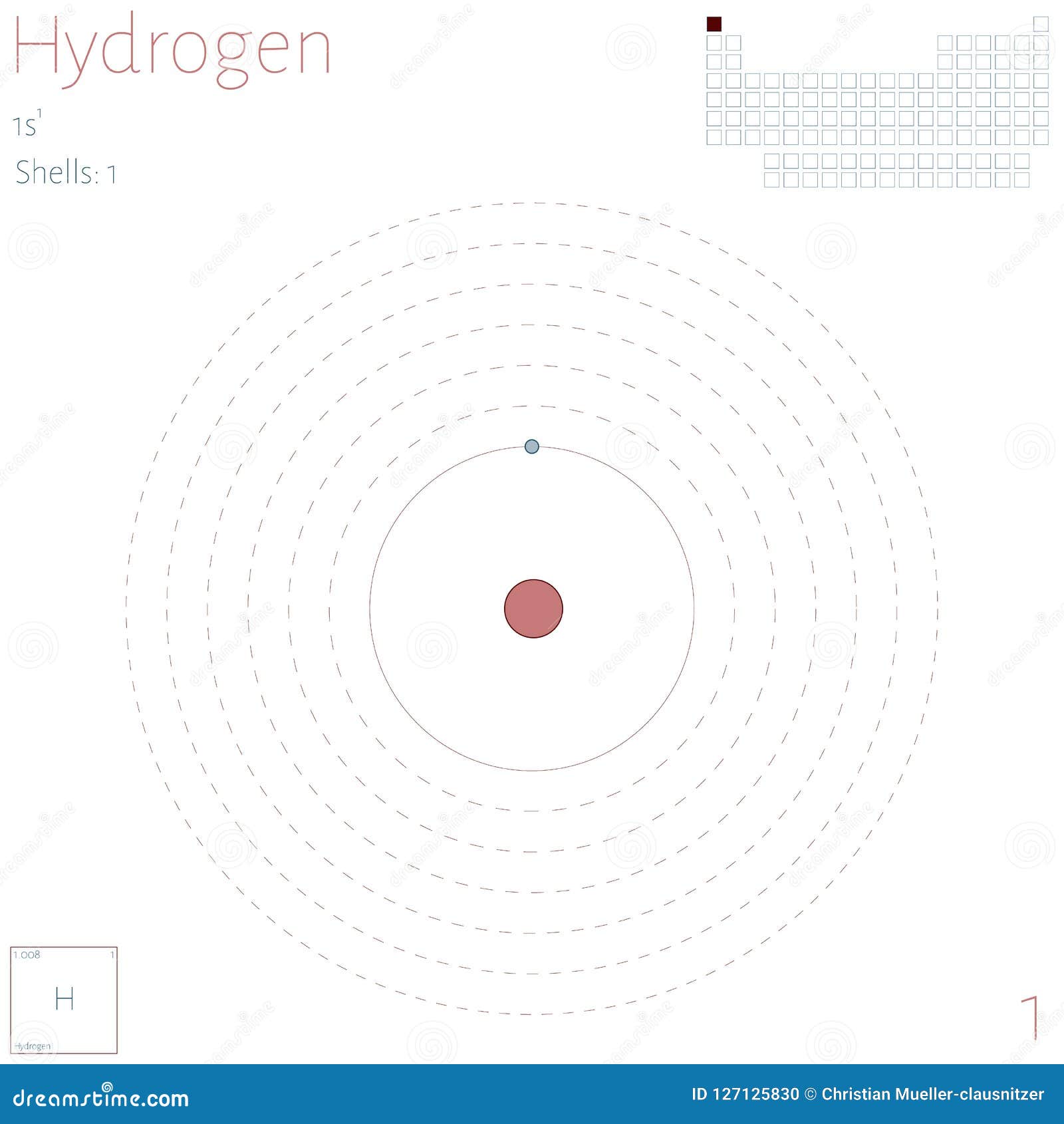 Hydrogen

$1s^1$

Shells: 1

1.008 1

H

Hydrogen

1

dreamstime.com

ID 127125830 © Christian Mueller-clausnitzer