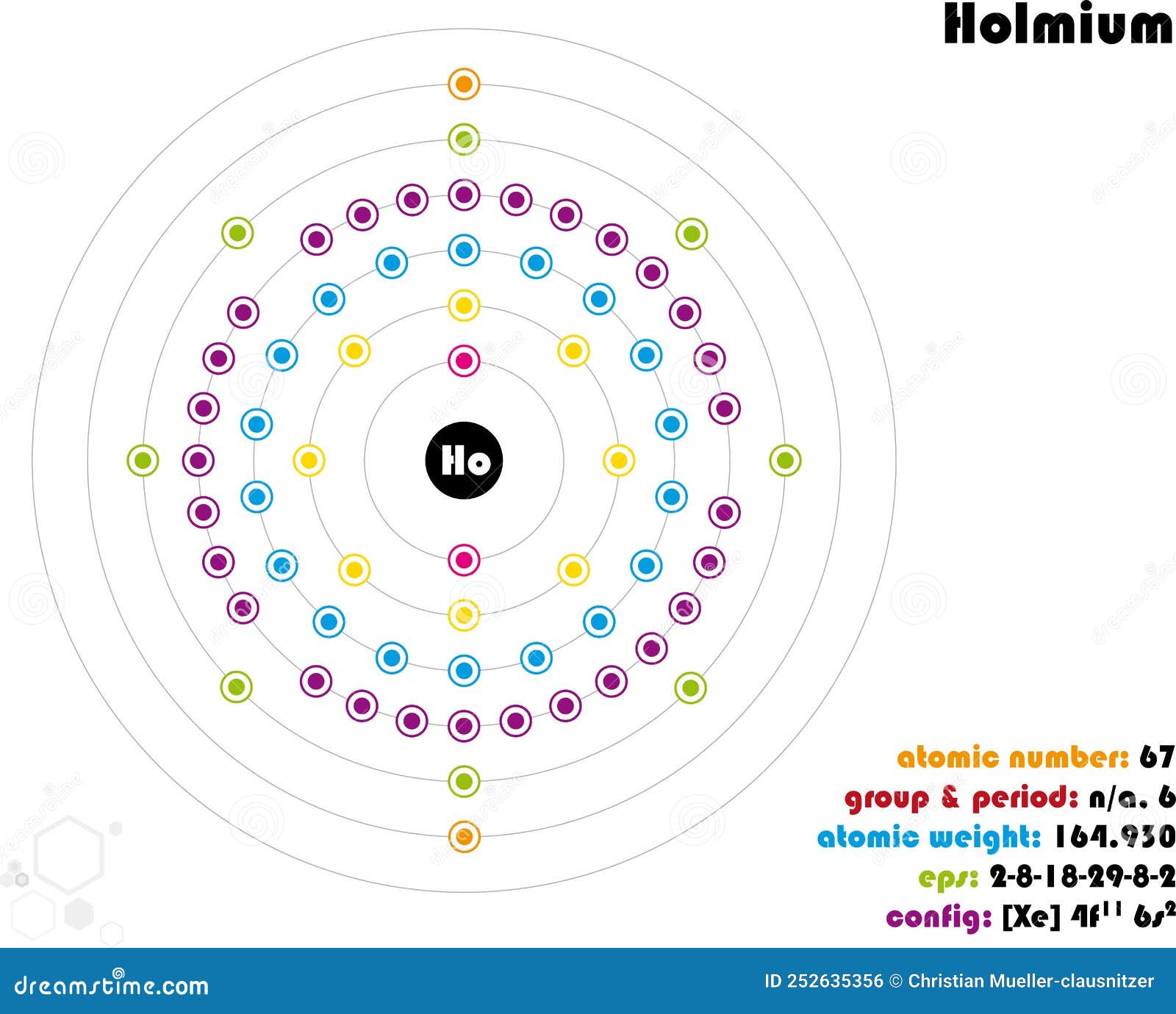 Holmium

Ho

atomic number: 67
group & period: n/a. 6
atomic weight: 164.930
eps: 2-8-18-29-8-2
config: [Xe] $4f^{11}$ $6s^2$

dreamstime.com

ID 252635356 © Christian Mueller-clausnitzer