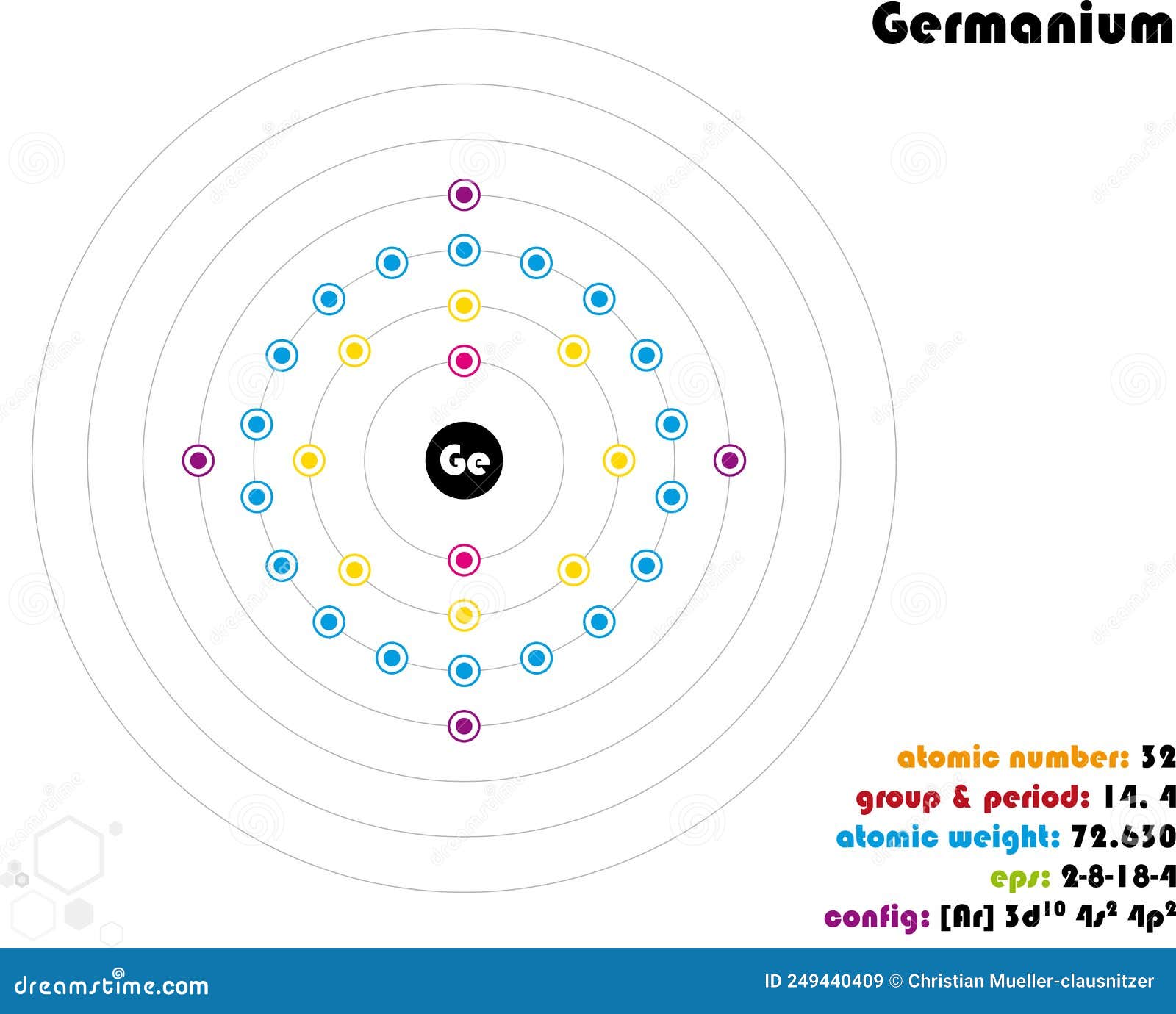 Germanium

Ge

atomic number: 32
group & period: 14. 4
atomic weight: 72.630
eps: 2-8-18-4
config: [Ar] $3d^{10}$ $4s^2$ $4p^2$

dreamstime.com

ID 249440409 © Christian Mueller-clausnitzer