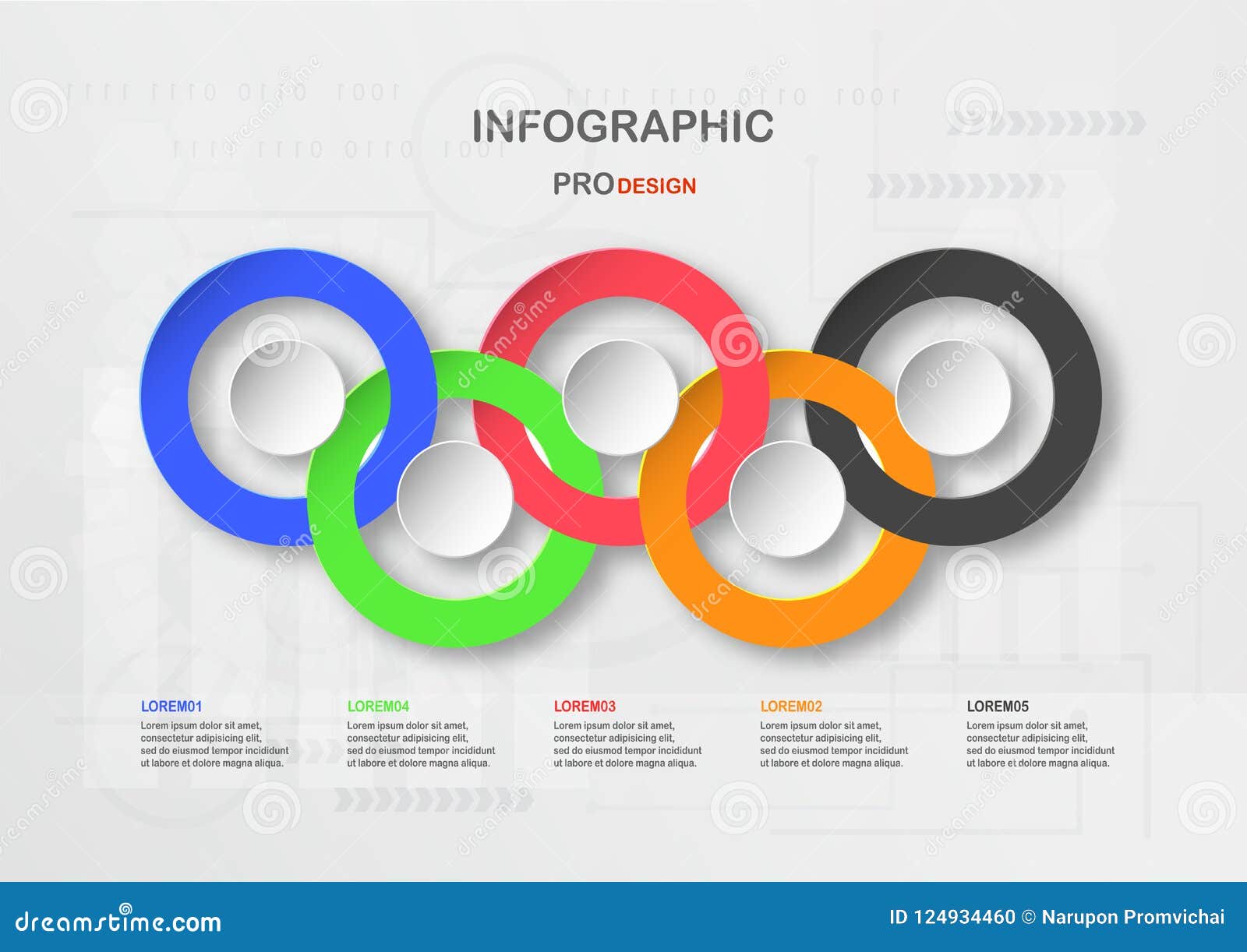 INFOGRAPHIC

PRO DESIGN

LOREM01
Lorem ipsum dolor sit amet, consectetur adipisicing elit, sed do eiusmod tempor incididunt ut labore et dolore magna aliqua.

LOREM04
Lorem ipsum dolor sit amet, consectetur adipisicing elit, sed do eiusmod tempor incididunt ut labore et dolore magna aliqua.

LOREM03
Lorem ipsum dolor sit amet, consectetur adipisicing elit, sed do eiusmod tempor incididunt ut labore et dolore magna aliqua.

LOREM02
Lorem ipsum dolor sit amet, consectetur adipisicing elit, sed do eiusmod tempor incididunt ut labore et dolore magna aliqua.

LOREM05
Lorem ipsum dolor sit amet, consectetur adipisicing elit, sed do eiusmod tempor incididunt ut labore et dolore magna aliqua.

dreamstime.com

ID 124934460 © Narupon Promvichai