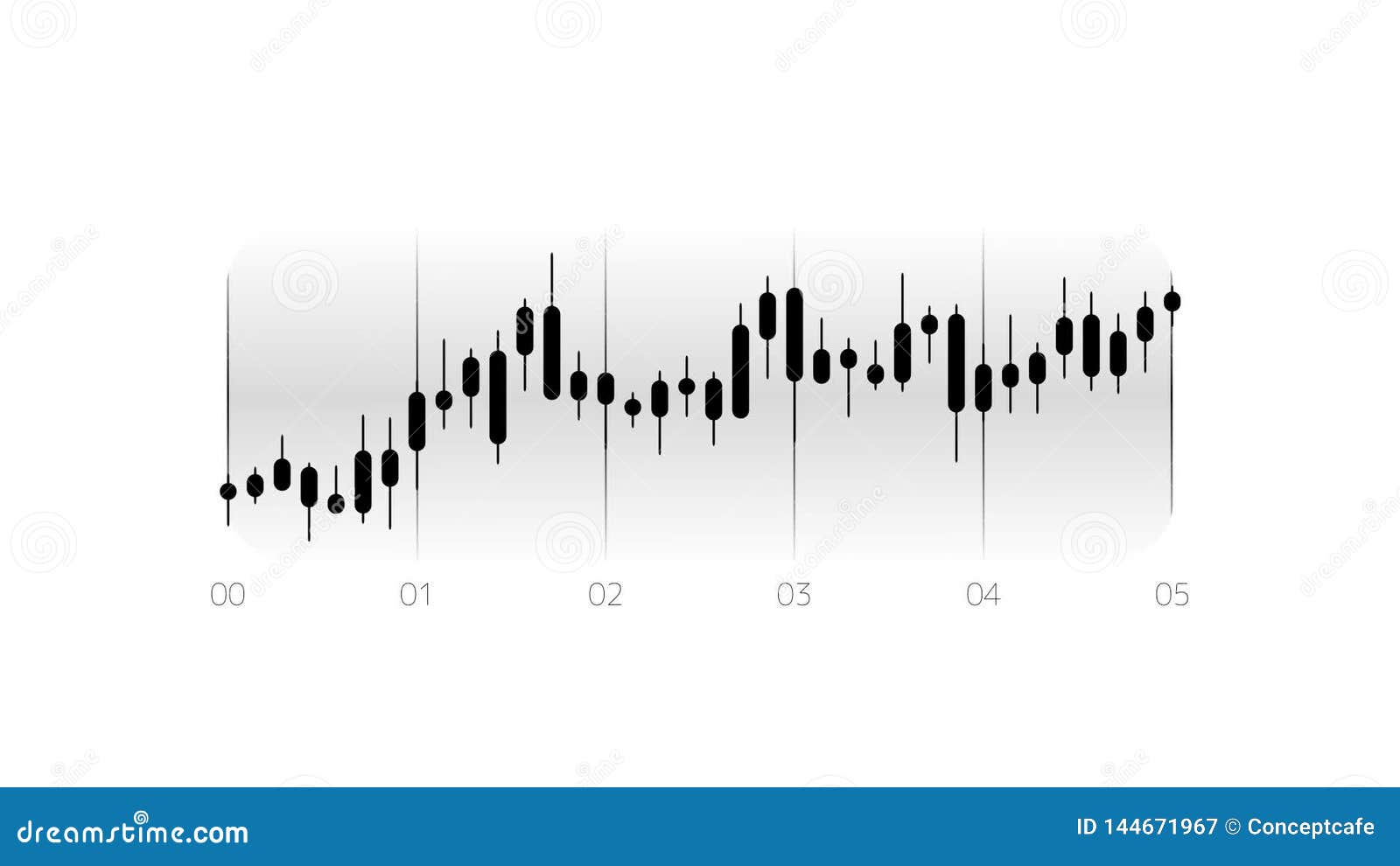 00 01 02 03 04 05

dreamstime.com

ID 144671967 © Conceptcafe